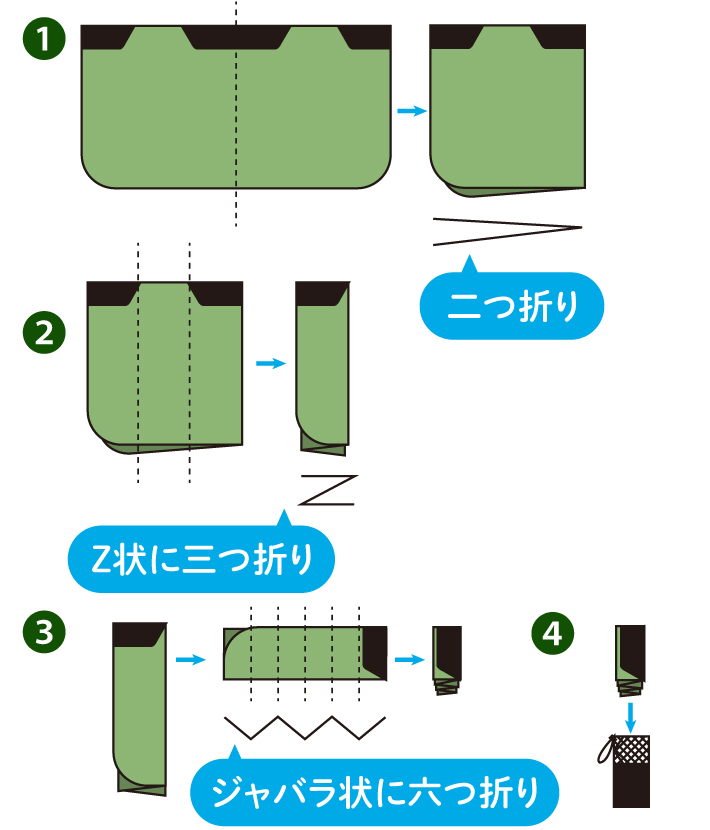 1

二つ折り

2

Z状に三つ折り

3

ジャバラ状に六つ折り

4