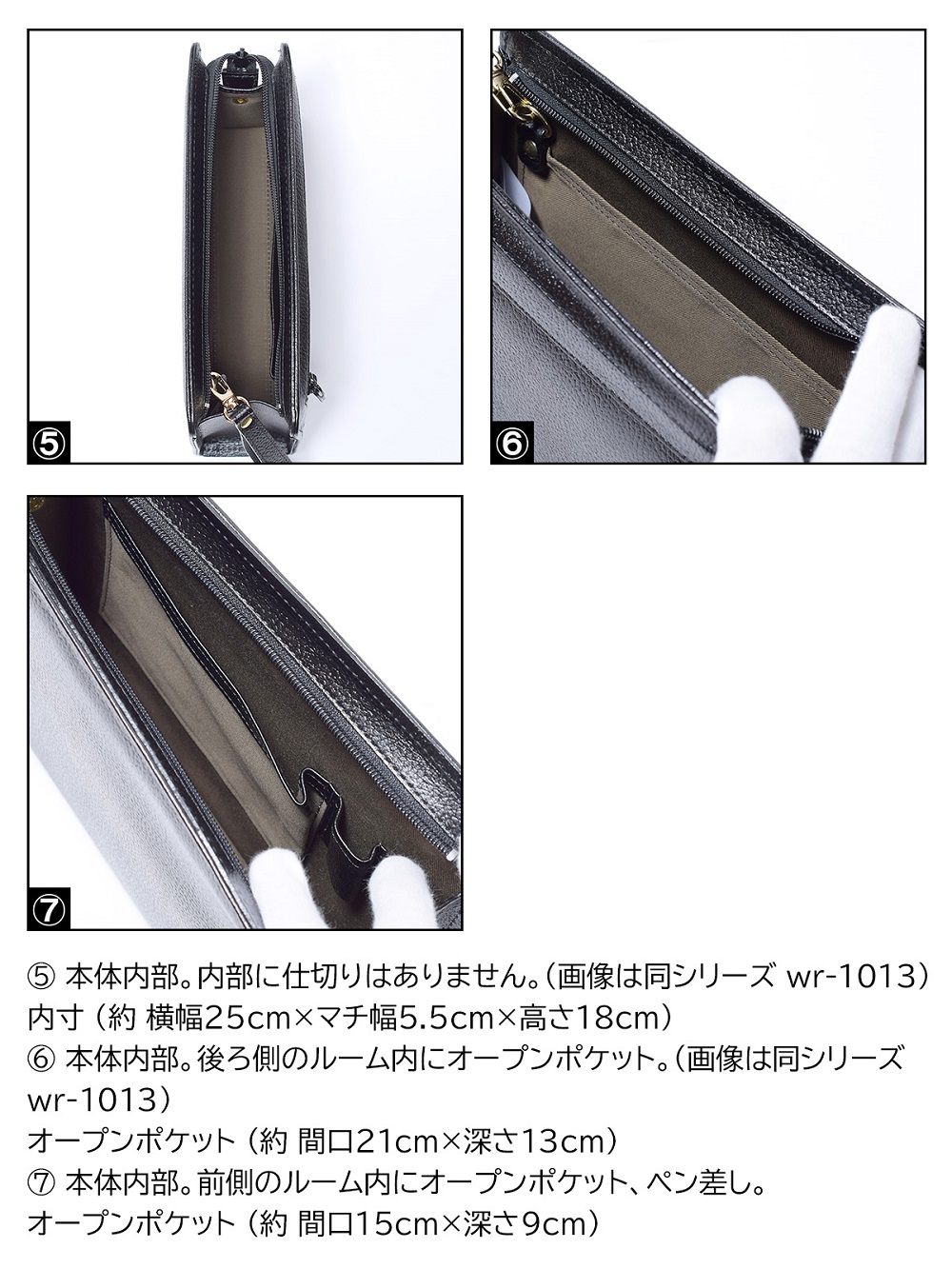 ⑤

⑥

⑦

⑤ 本体内部。内部に仕切りはありません。（画像は同シリーズ wr-1013）
内寸（約 横幅25cm×マチ幅5.5cm×高さ18cm）
⑥ 本体内部。後ろ側のルーム内にオープンポケット。（画像は同シリーズ wr-1013）
オープンポケット（約 間口21cm×深さ13cm）
⑦ 本体内部。前側のルーム内にオープンポケット、ペン差し。
オープンポケット（約 間口15cm×深さ9cm）