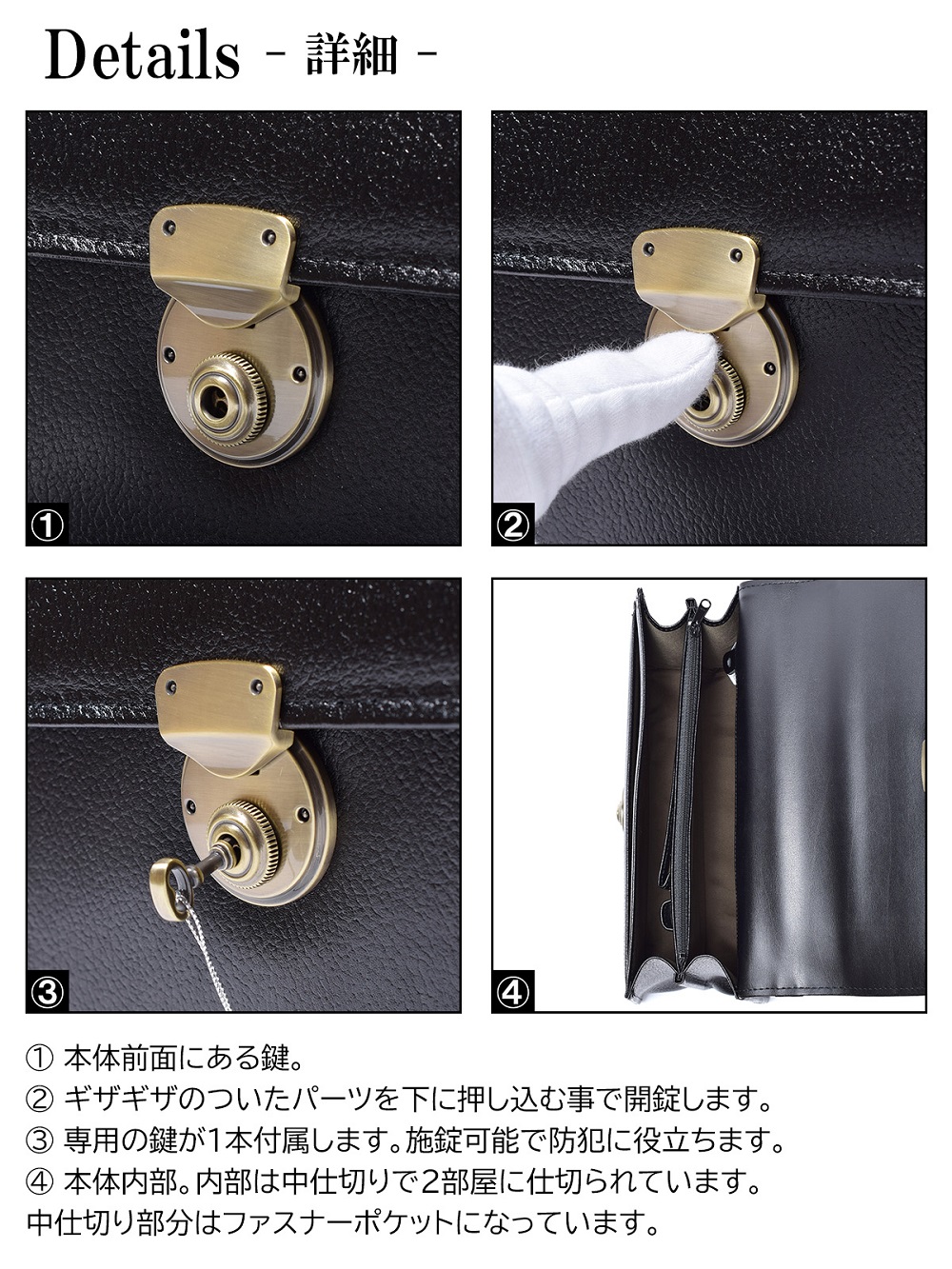 Details - 詳細 -

①

②

③

④

① 本体前面にある鍵。
② ギザギザのついたパーツを下に押し込む事で開錠します。
③ 専用の鍵が1本付属します。施錠可能で防犯に役立ちます。
④ 本体内部。内部は中仕切りで2部屋に仕切られています。
中仕切り部分はファスナーポケットになっています。