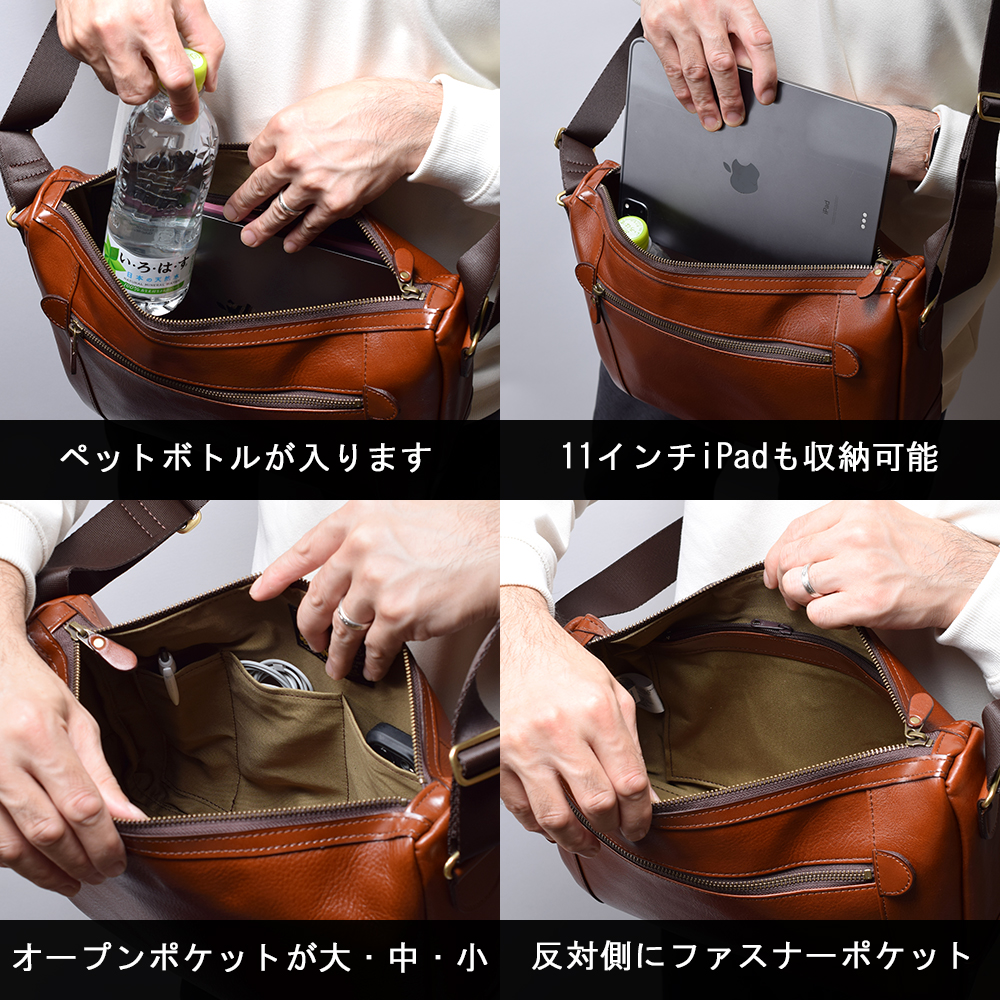 い・ろ・は・す
日本の天然水

ペットボトルが入ります

11インチiPadも収納可能

オープンポケットが大・中・小

反対側にファスナーポケット