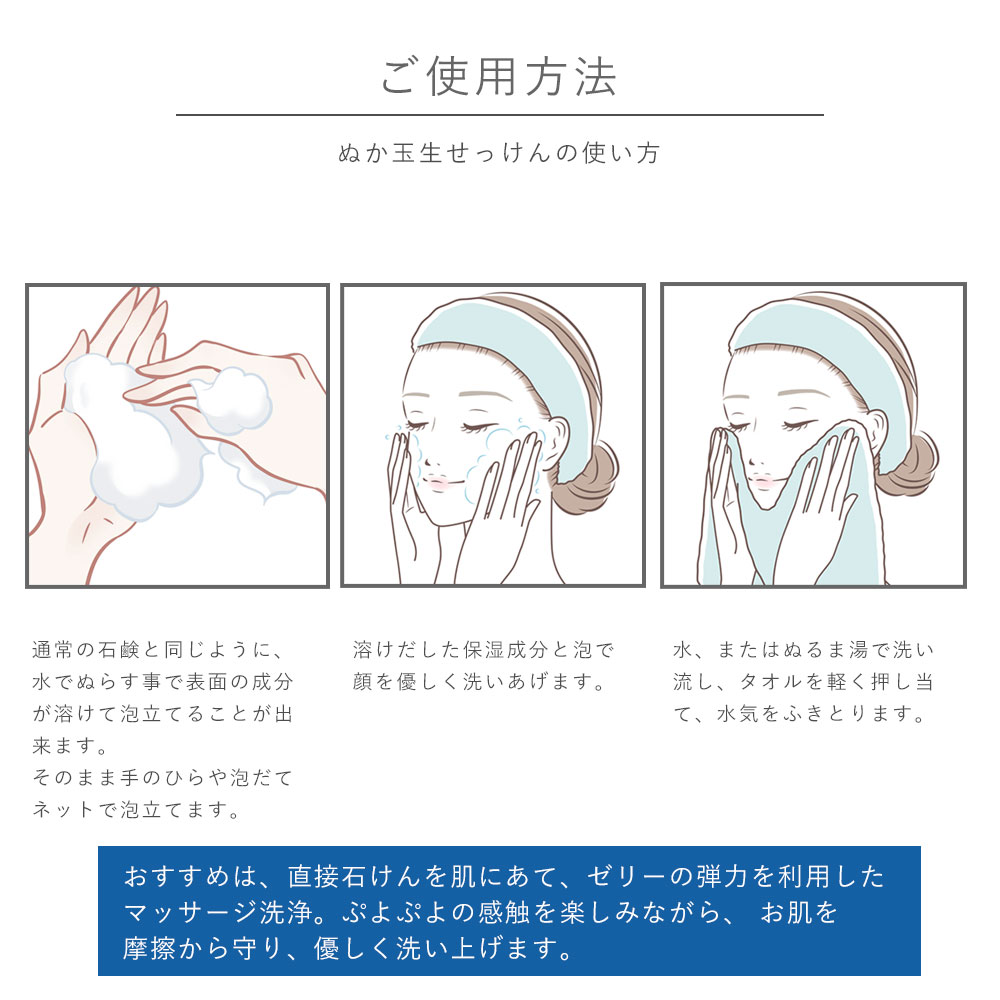 ご使用方法

ぬか玉生せっけんの使い方

通常の石鹸と同じように、水でぬらす事で表面の成分が溶けて泡立てることが出来ます。
そのまま手のひらや泡だてネットで泡立てます。

溶けだした保湿成分と泡で顔を優しく洗いあげます。

水、またはぬるま湯で洗い流し、タオルを軽く押し当て、水気をふきとります。

おすすめは、直接石けんを肌にあて、ゼリーの弾力を利用したマッサージ洗浄。ぷよぷよの感触を楽しみながら、 お肌を摩擦から守り、優しく洗い上げます。