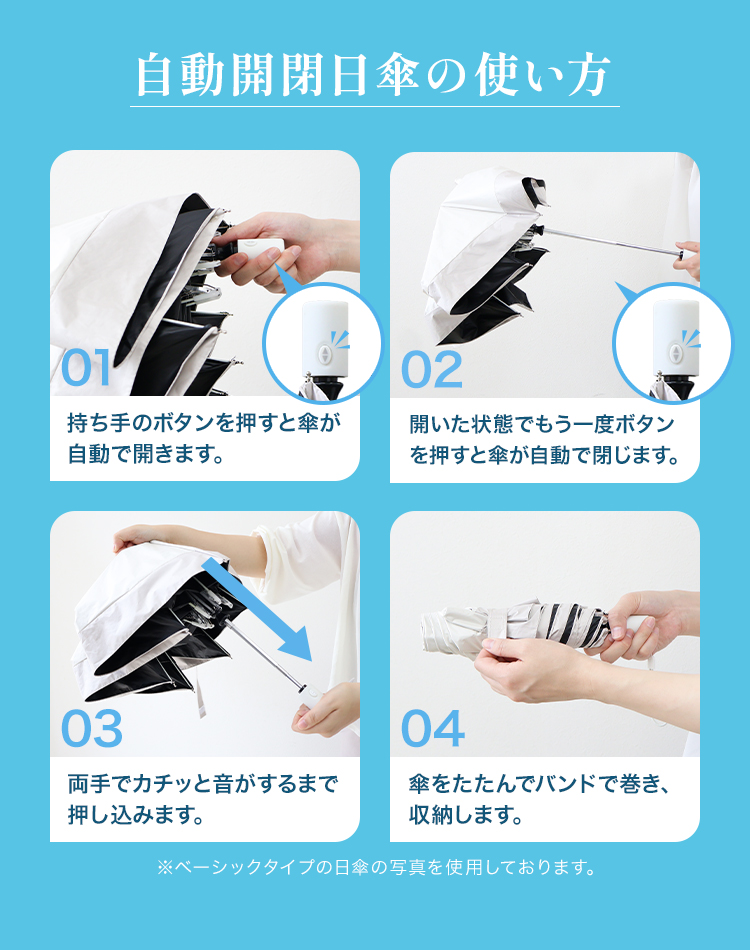 自動開閉日傘の使い方

01

持ち手のボタンを押すと傘が自動で開きます。

02

開いた状態でもう一度ボタンを押すと傘が自動で閉じます。

03

両手でカチッと音がするまで押し込みます。

04

傘をたたんでバンドで巻き、収納します。

※ベーシックタイプの日傘の写真を使用しております。