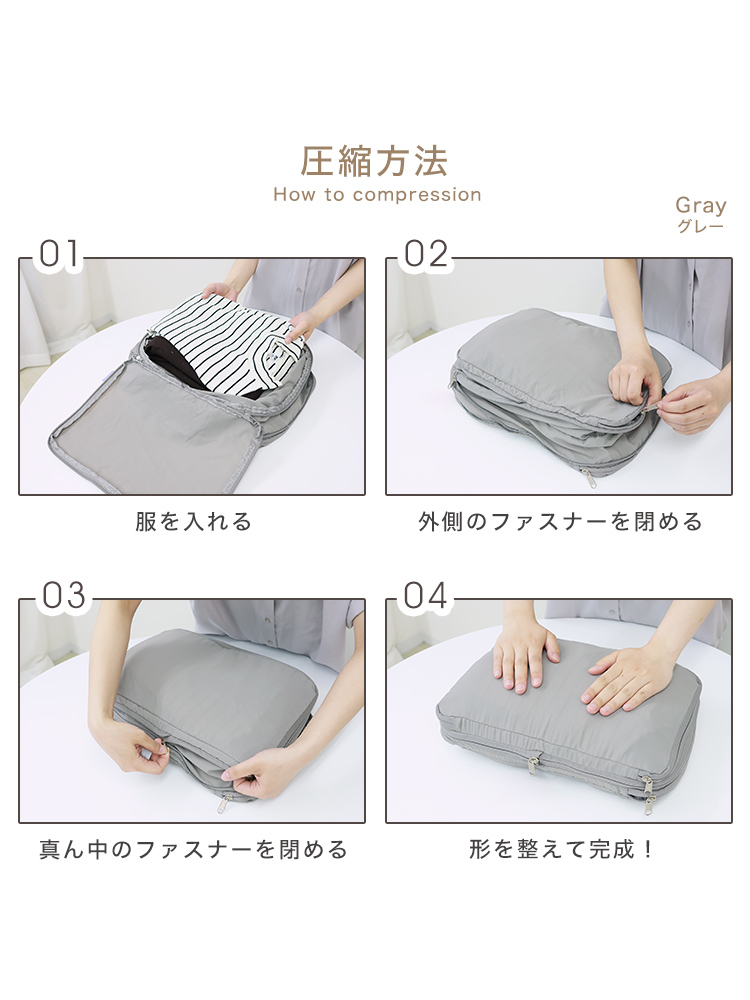 圧縮方法
How to compression

Gray
グレー

01

服を入れる

02

外側のファスナーを閉める

03

真ん中のファスナーを閉める

04

形を整えて完成！