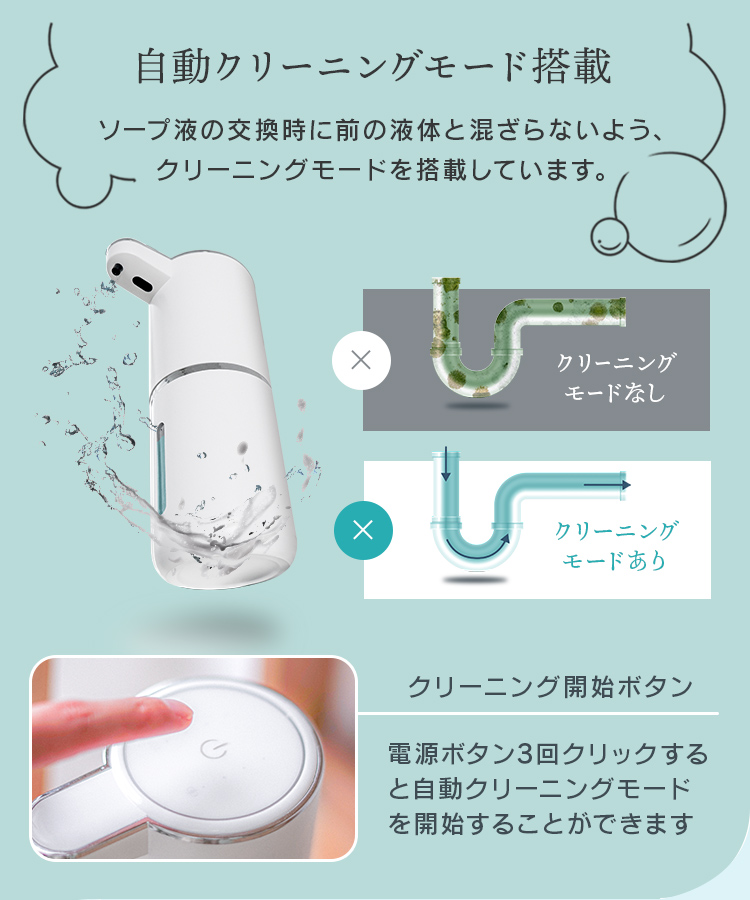 自動クリーニングモード搭載

ソープ液の交換時に前の液体と混ざらないよう、クリーニングモードを搭載しています。

×

クリーニングモードなし

×

クリーニングモードあり

クリーニング開始ボタン

電源ボタン3回クリックすると自動クリーニングモードを開始することができます