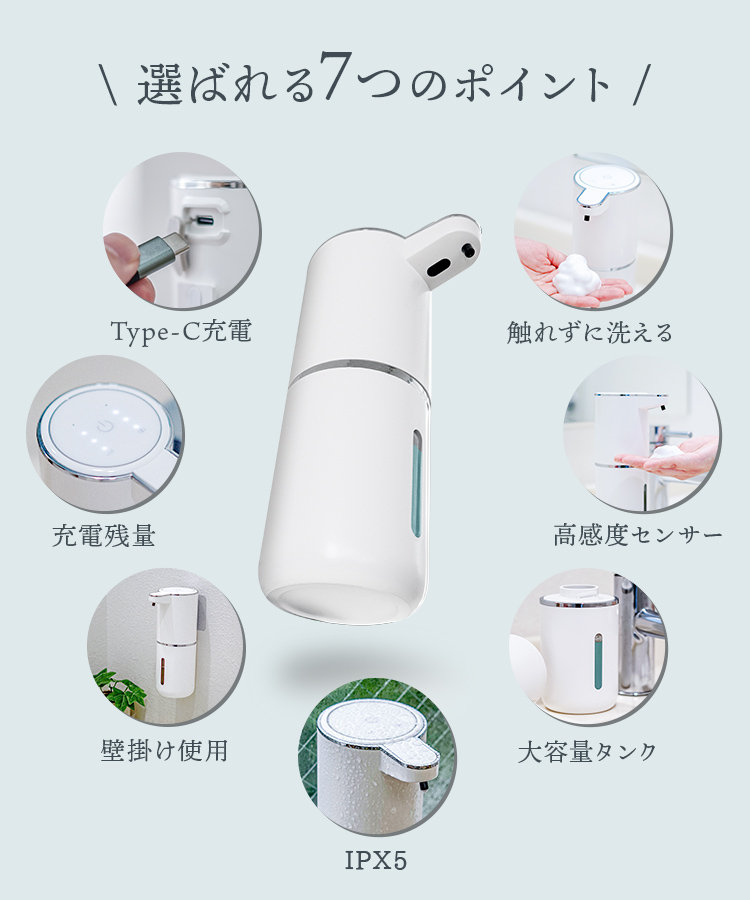 \ 選ばれる7つのポイント /

Type-C充電

触れずに洗える

充電残量

高感度センサー

壁掛け使用

大容量タンク

IPX5