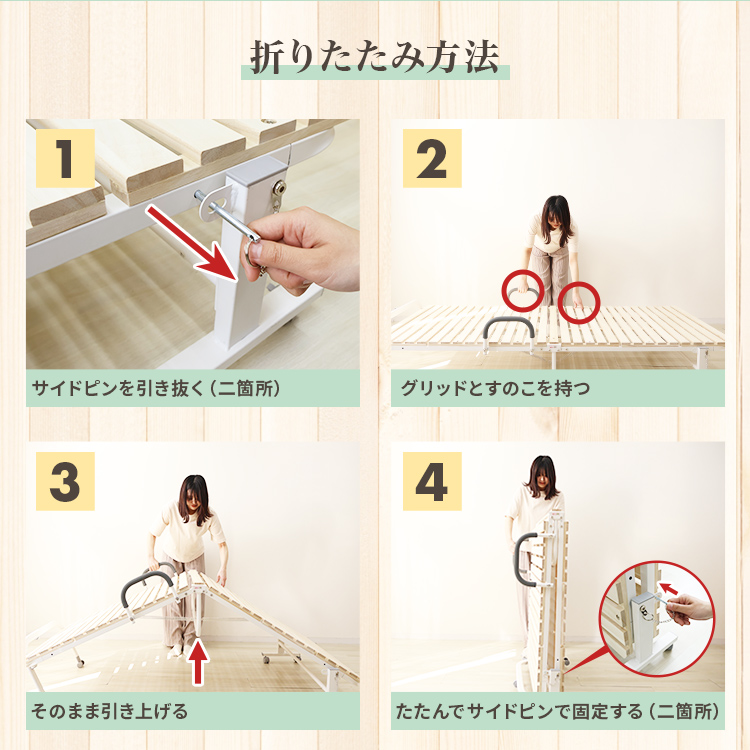 折りたたみ方法

1

サイドピンを引き抜く（二箇所）

2

グリッドとすのこを持つ

3

そのまま引き上げる

4

たたんでサイドピンで固定する（二箇所）