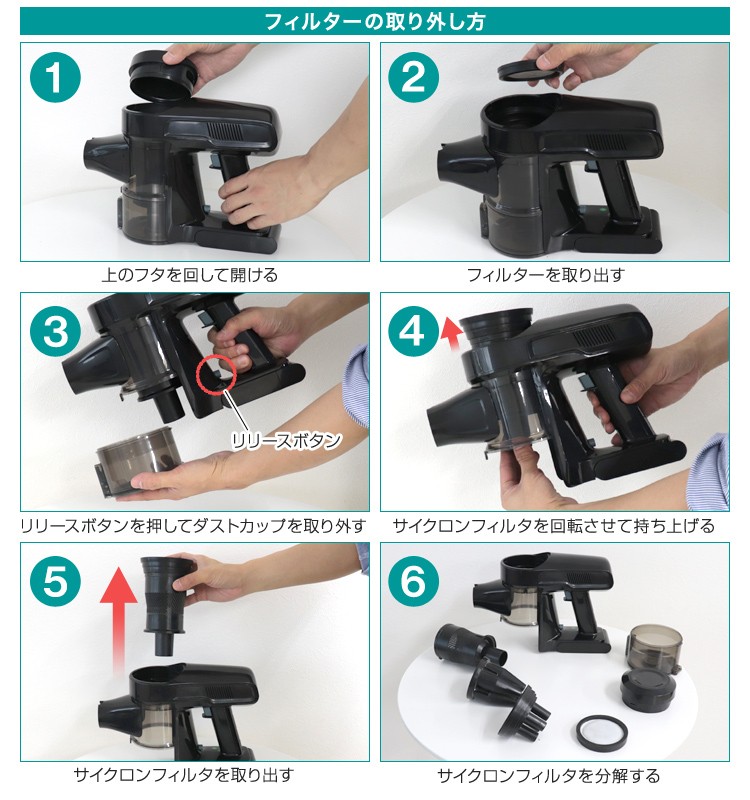 フィルターの取り外し方

1

上のフタを回して開ける

2

フィルターを取り出す

3

リリースボタン

リリースボタンを押してダストカップを取り外す

4

サイクロンフィルタを回転させて持ち上げる

5

サイクロンフィルタを取り出す

6

サイクロンフィルタを分解する