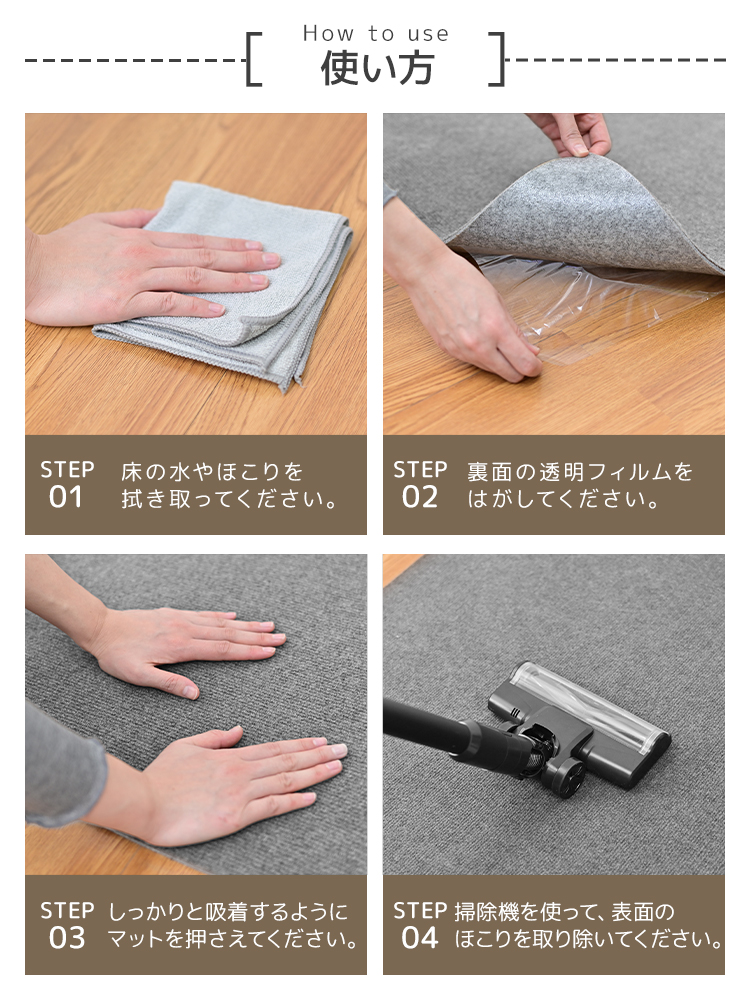 How to use
使い方

STEP 01 床の水やほこりを拭き取ってください。

STEP 02 裏面の透明フィルムをはがしてください。

STEP 03 しっかりと吸着するようにマットを押さえてください。

STEP 04 掃除機を使って、表面のほこりを取り除いてください。