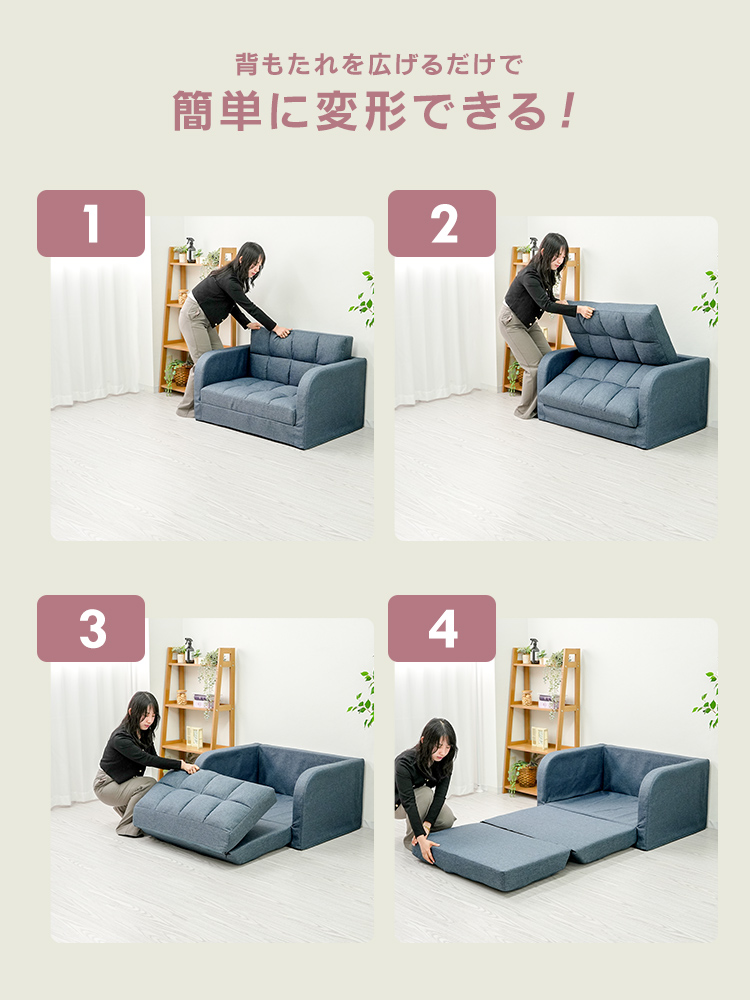 背もたれを広げるだけで
簡単に変形できる！

1

2

3

4