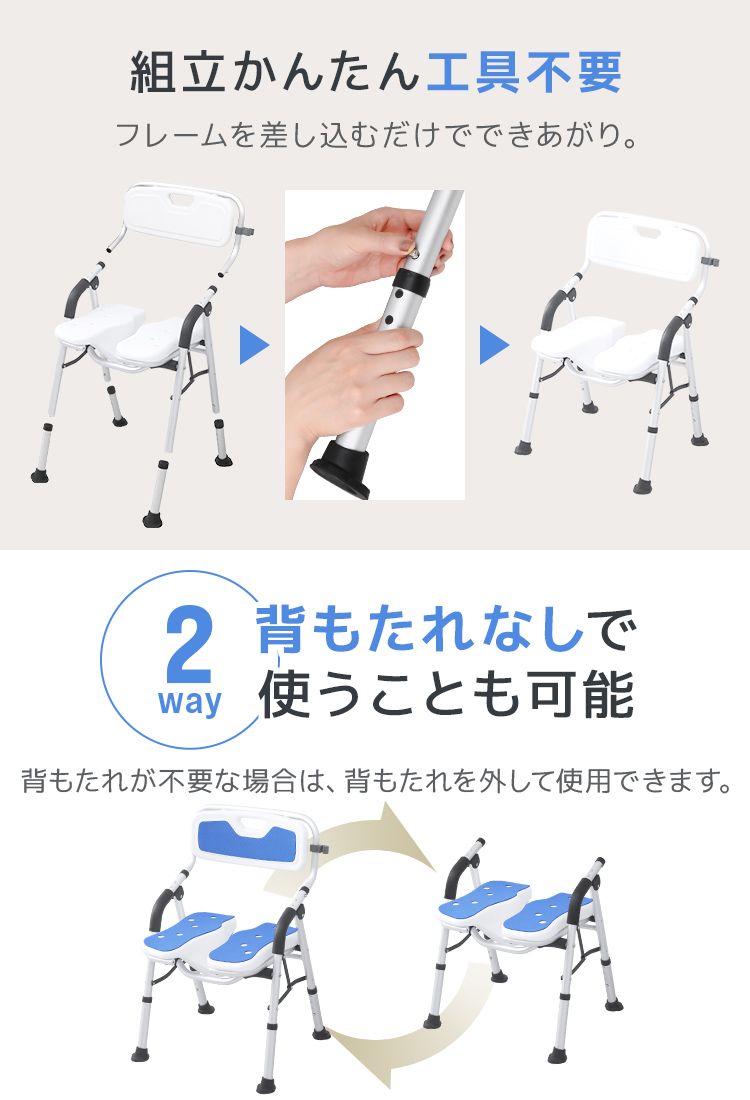 組立かんたん工具不要

フレームを差し込むだけでできあがり。

2 way

背もたれなしで使うことも可能

背もたれが不要な場合は、背もたれを外して使用できます。