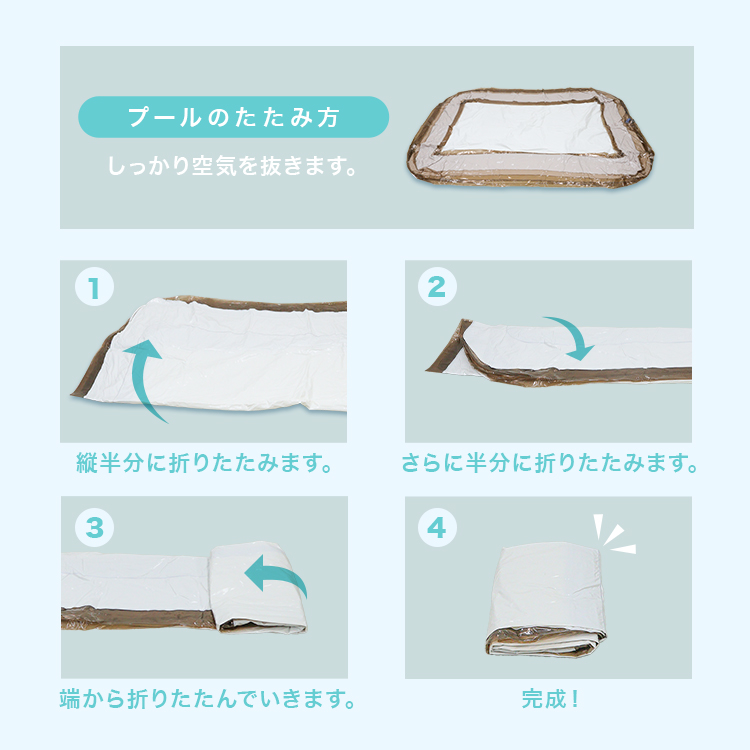 プールのたたみ方
しっかり空気を抜きます。

1
縦半分に折りたたみます。

2
さらに半分に折りたたみます。

3
端から折りたたんでいきます。

4
完成！