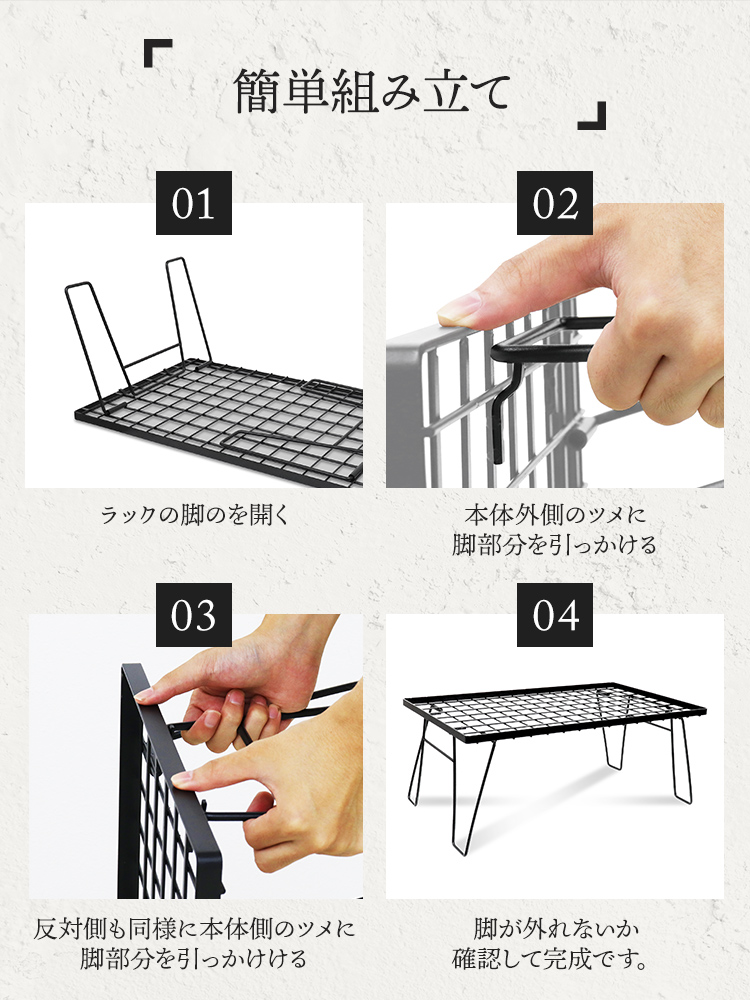 簡単組み立て

01

ラックの脚のを開く

02

本体外側のツメに
脚部分を引っかける

03

反対側も同様に本体側のツメに
脚部分を引っかけける

04

脚が外れないか
確認して完成です。