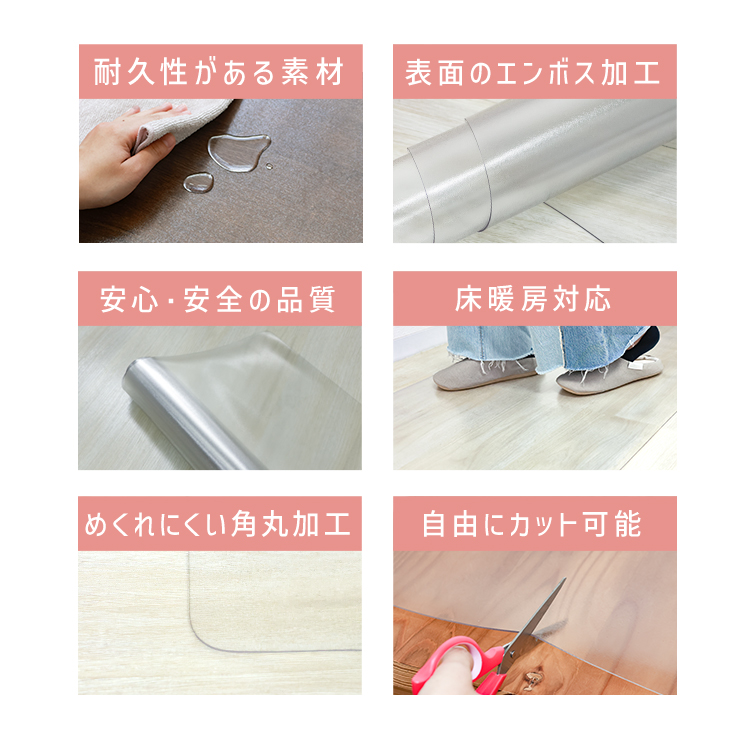 耐久性がある素材

表面のエンボス加工

安心・安全の品質

床暖房対応

めくれにくい角丸加工

自由にカット可能