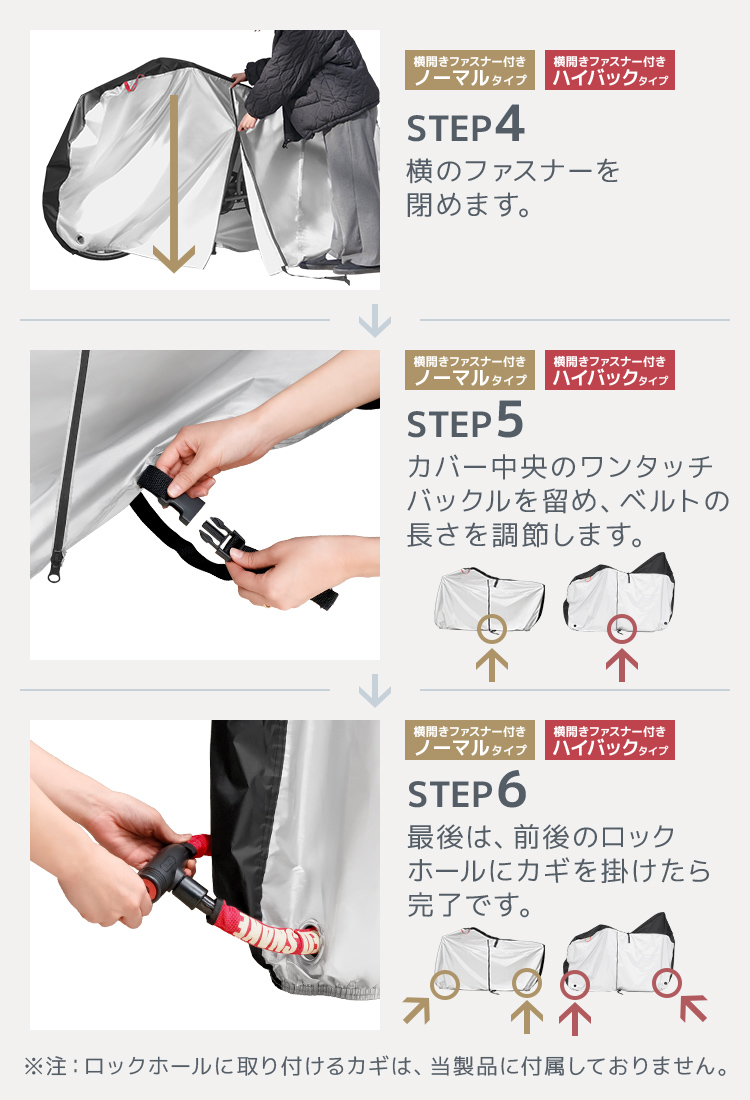 横開きファスナー付き ノーマルタイプ
横開きファスナー付き ハイバックタイプ

STEP4
横のファスナーを閉めます。

横開きファスナー付き ノーマルタイプ
横開きファスナー付き ハイバックタイプ

STEP5
カバー中央のワンタッチバックルを留め、ベルトの長さを調節します。

横開きファスナー付き ノーマルタイプ
横開きファスナー付き ハイバックタイプ

STEP6
最後は、前後のロックホールにカギを掛けたら完了です。

※注：ロックホールに取り付けるカギは、当製品に付属しておりません。