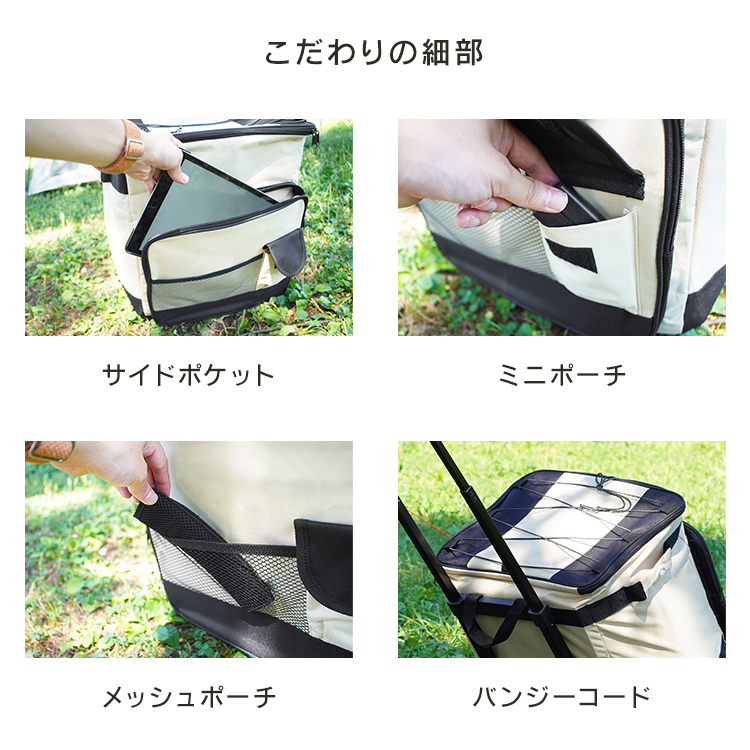 こだわりの細部

サイドポケット

ミニポーチ

メッシュポーチ

バンジーコード