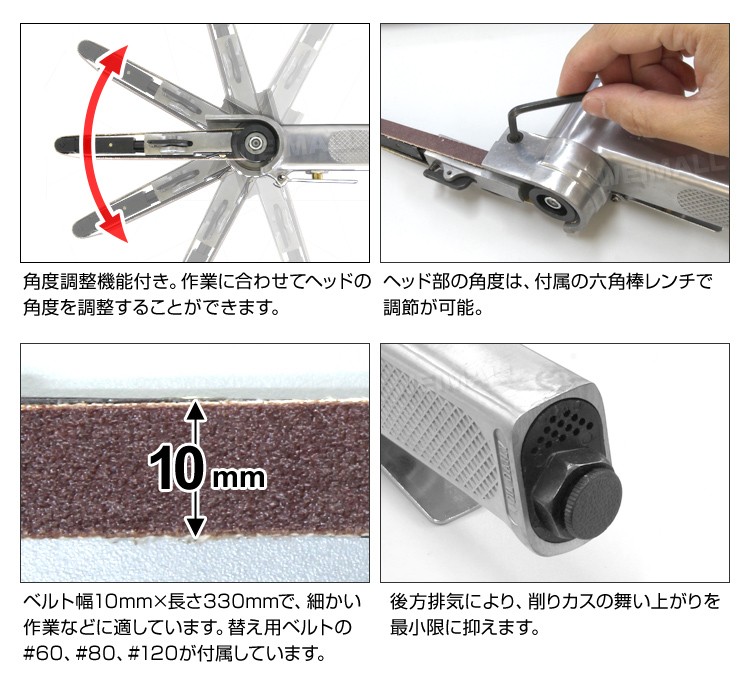 角度調整機能付き。作業に合わせてヘッドの角度を調整することができます。

ヘッド部の角度は、付属の六角棒レンチで調節が可能。

10mm

ベルト幅10mm×長さ330mmで、細かい作業などに適しています。替え用ベルトの#60、#80、#120が付属しています。

後方排気により、削りカスの舞い上がりを最小限に抑えます。