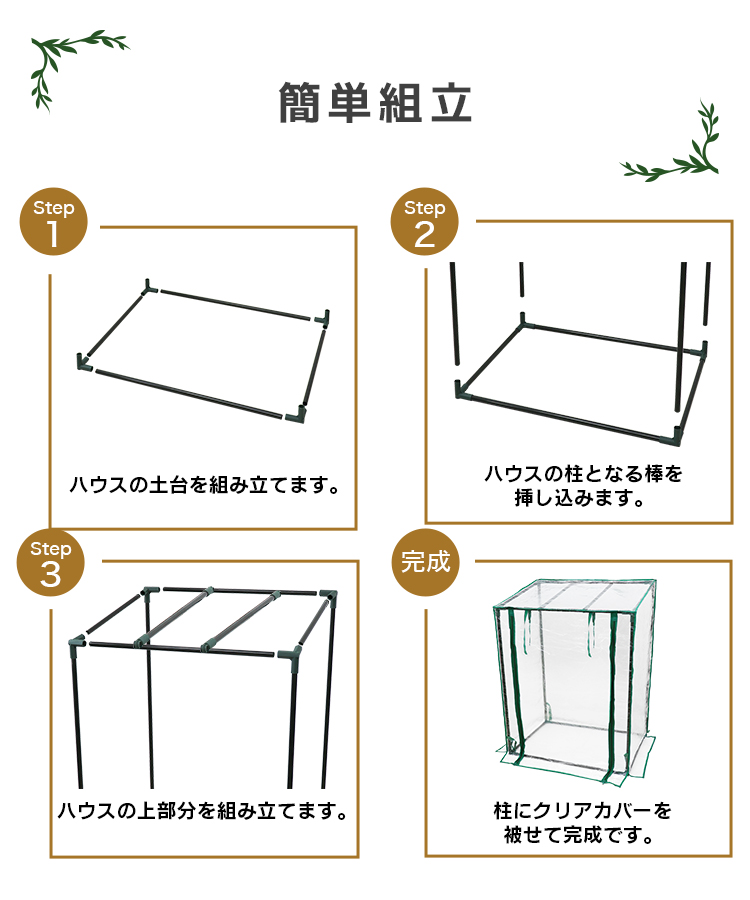 簡単組立

Step
1

ハウスの土台を組み立てます。

Step
2

ハウスの柱となる棒を挿し込みます。

Step
3

ハウスの上部分を組み立てます。

完成

柱にクリアカバーを被せて完成です。