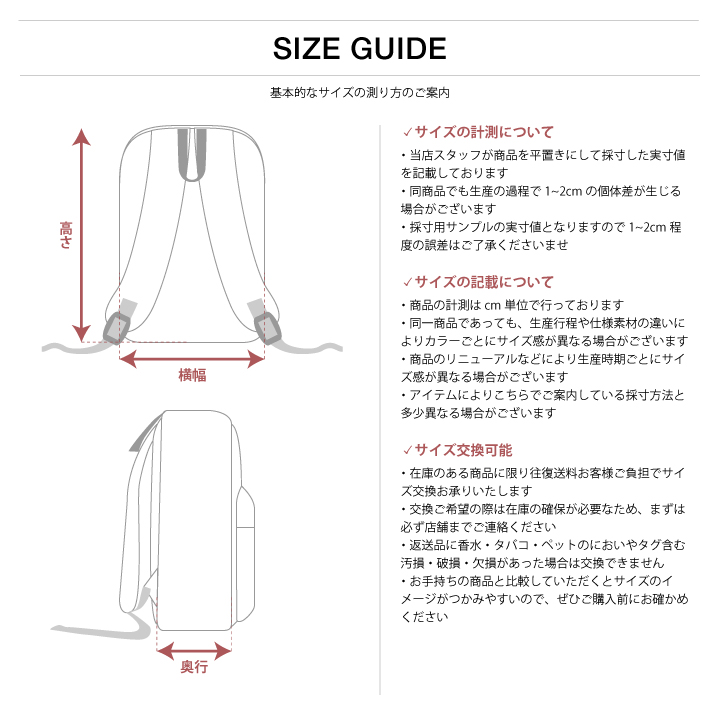 SIZE GUIDE

基本的なサイズの測り方のご案内

高さ

横幅

奥行

✓サイズの計測について

・当店スタッフが商品を平置きにして採寸した実寸値を記載しております
・同商品でも生産の過程で 1~2cm の個体差が生じる場合がございます
・採寸用サンプルの実寸値となりますので 1~2cm 程度の誤差はご了承くださいませ

✓サイズの記載について

・商品の計測は cm 単位で行っております
・同一商品であっても、生産行程や仕様素材の違いによりカラーごとにサイズ感が異なる場合がございます
・商品のリニューアルなどにより生産時期ごとにサイズ感が異なる場合がございます
・アイテムによりこちらでご案内している採寸方法と多少異なる場合がございます

✓サイズ交換可能

・在庫のある商品に限り往復送料お客様ご負担でサイズ交換お承りいたします
・交換ご希望の際は在庫の確保が必要なため、まずは必ず店舗までご連絡ください
・返送品に香水・タバコ・ペットのにおいやタグ含む汚損・破損・欠損があった場合は交換できません
・お手持ちの商品と比較していただくとサイズのイメージがつかみやすいので、ぜひご購入前にお確かめください