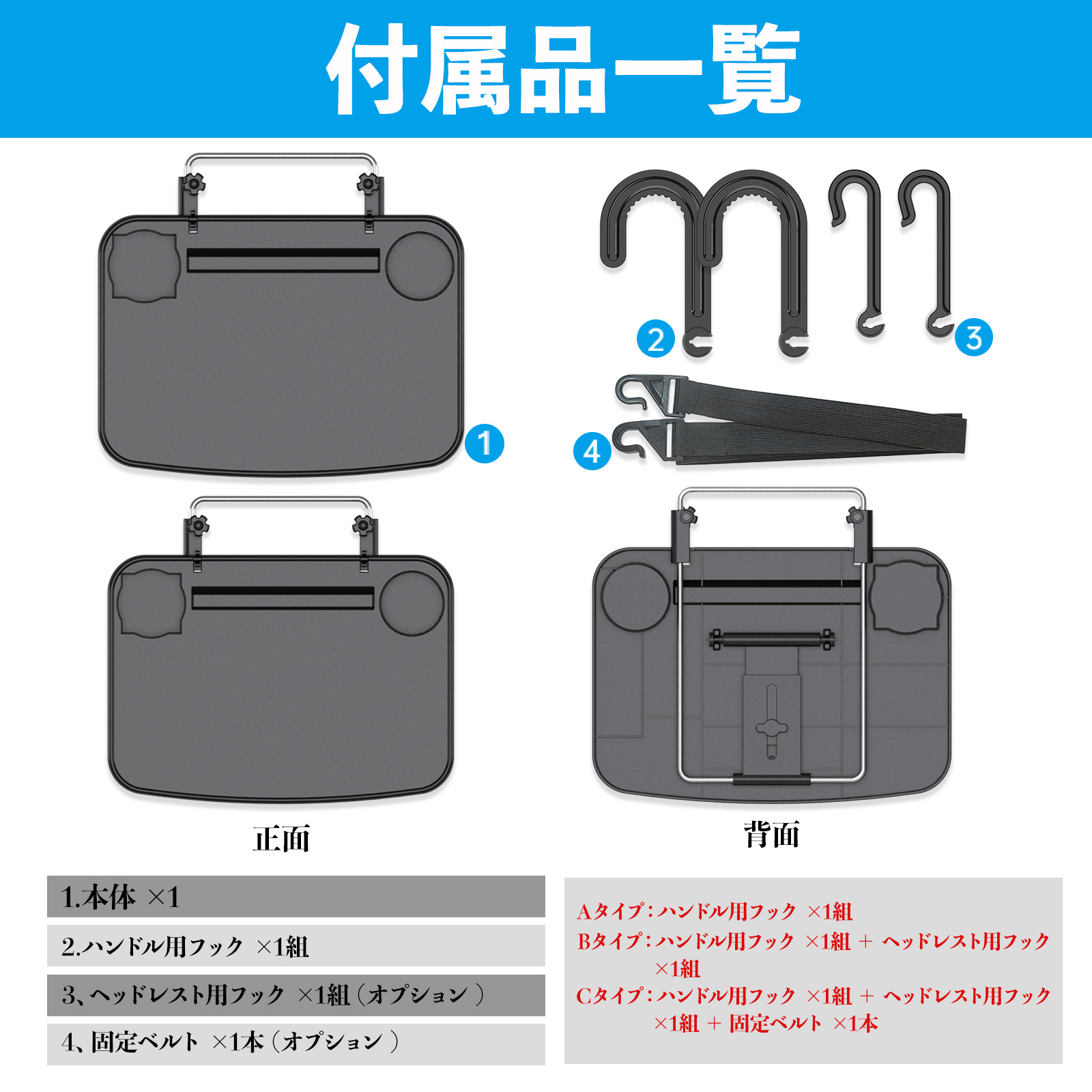 付属品一覧

1

2

3

4

正面

背面

1.本体 ×1

2.ハンドル用フック ×1組

3、ヘッドレスト用フック ×1組（オプション）

4、固定ベルト ×1本（オプション）

Aタイプ：ハンドル用フック ×1組
Bタイプ：ハンドル用フック ×1組 ＋ ヘッドレスト用フック ×1組
Cタイプ：ハンドル用フック ×1組 ＋ ヘッドレスト用フック ×1組 ＋ 固定ベルト ×1本