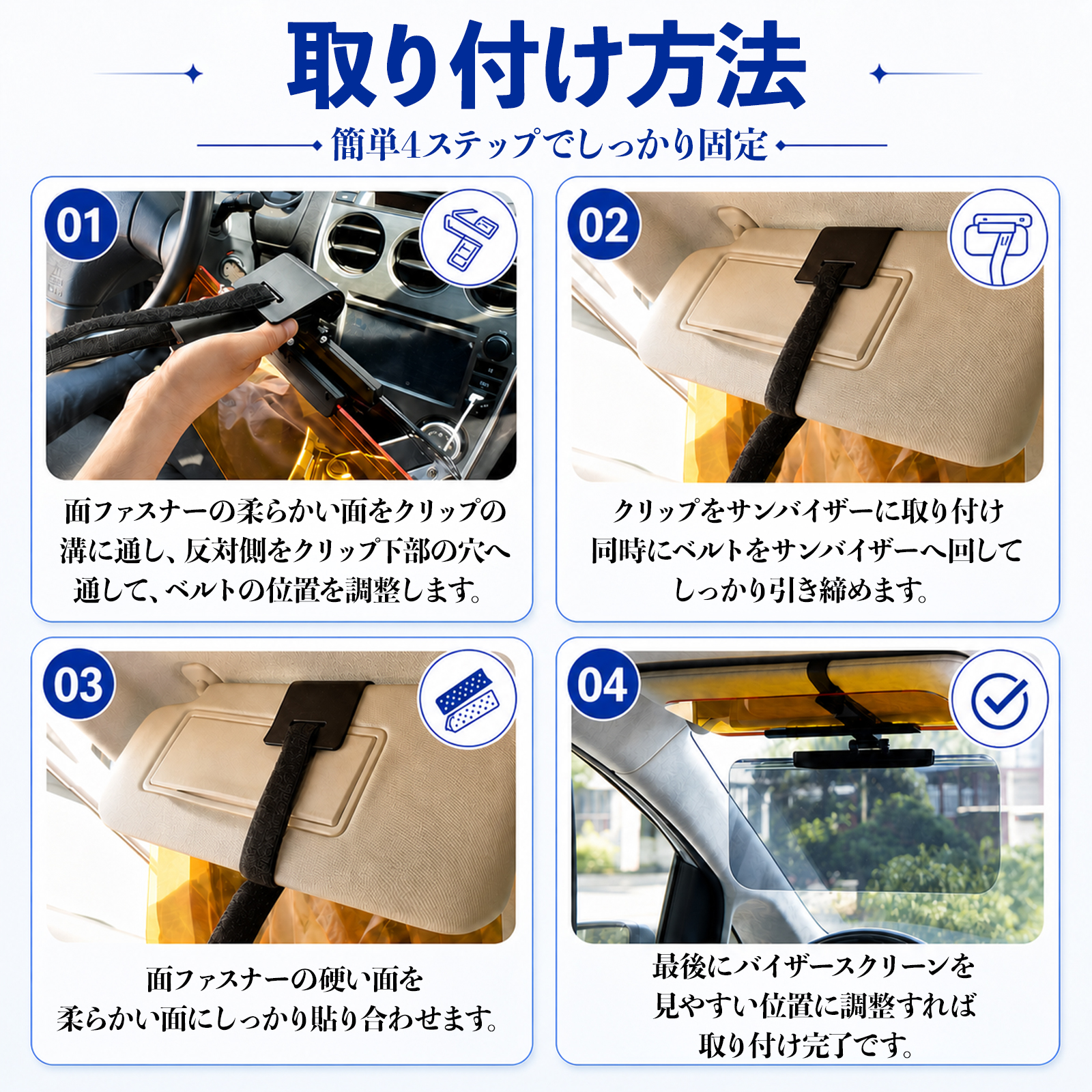 取り付け方法

簡単4ステップでしっかり固定

01

面ファスナーの柔らかい面をクリップの溝に通し、反対側をクリップ下部の穴へ通して、ベルトの位置を調整します。

02

クリップをサンバイザーに取り付け同時にベルトをサンバイザーへ回してしっかり引き締めます。

03

面ファスナーの硬い面を柔らかい面にしっかり貼り合わせます。

04

最後にバイザースクリーンを見やすい位置に調整すれば取り付け完了です。