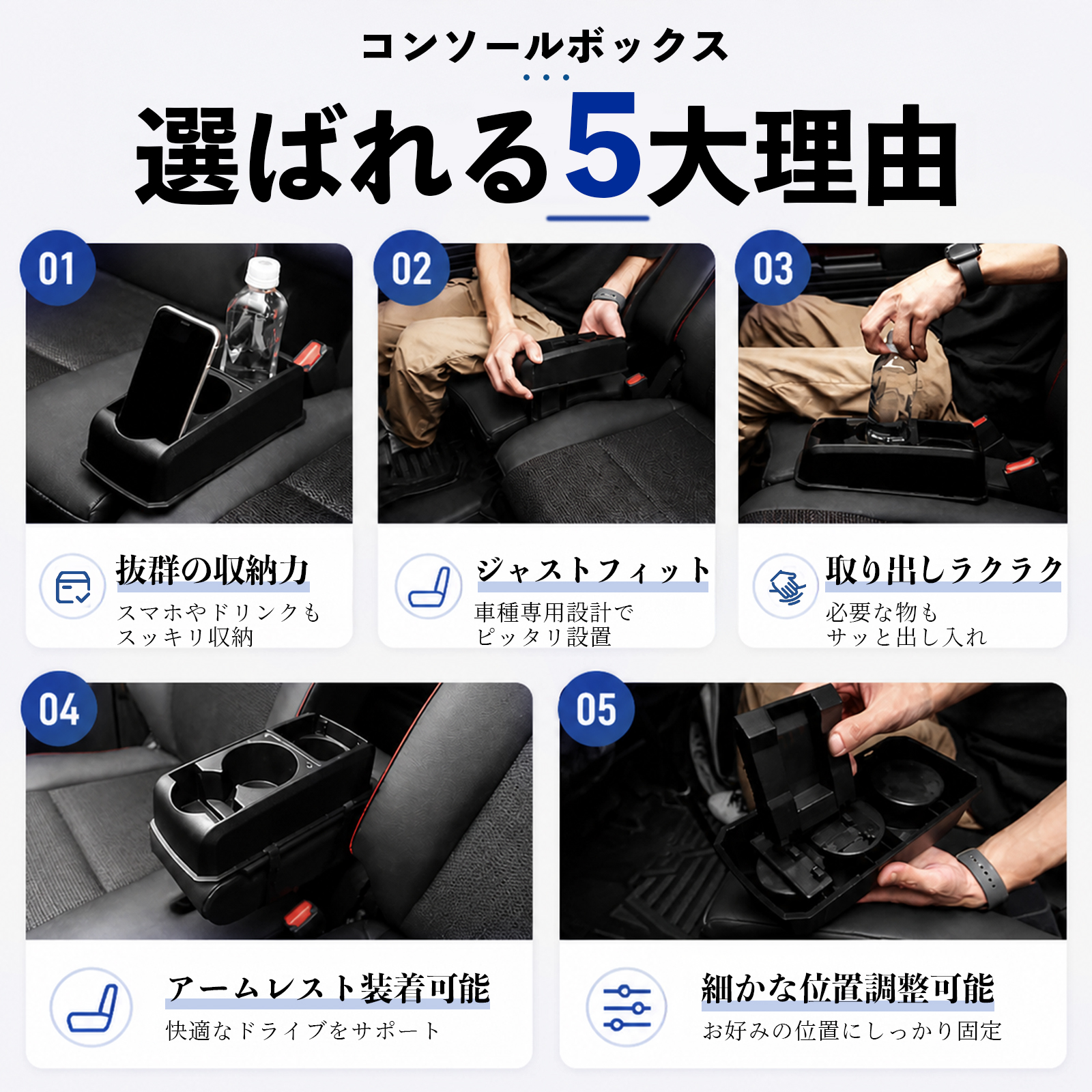 コンソールボックス

選ばれる5大理由

01

抜群の収納力
スマホやドリンクも
スッキリ収納

02

ジャストフィット
車種専用設計で
ピッタリ設置

03

取り出しラクラク
必要な物も
サッと出し入れ

04

アームレスト装着可能
快適なドライブをサポート

05

細かな位置調整可能
お好みの位置にしっかり固定