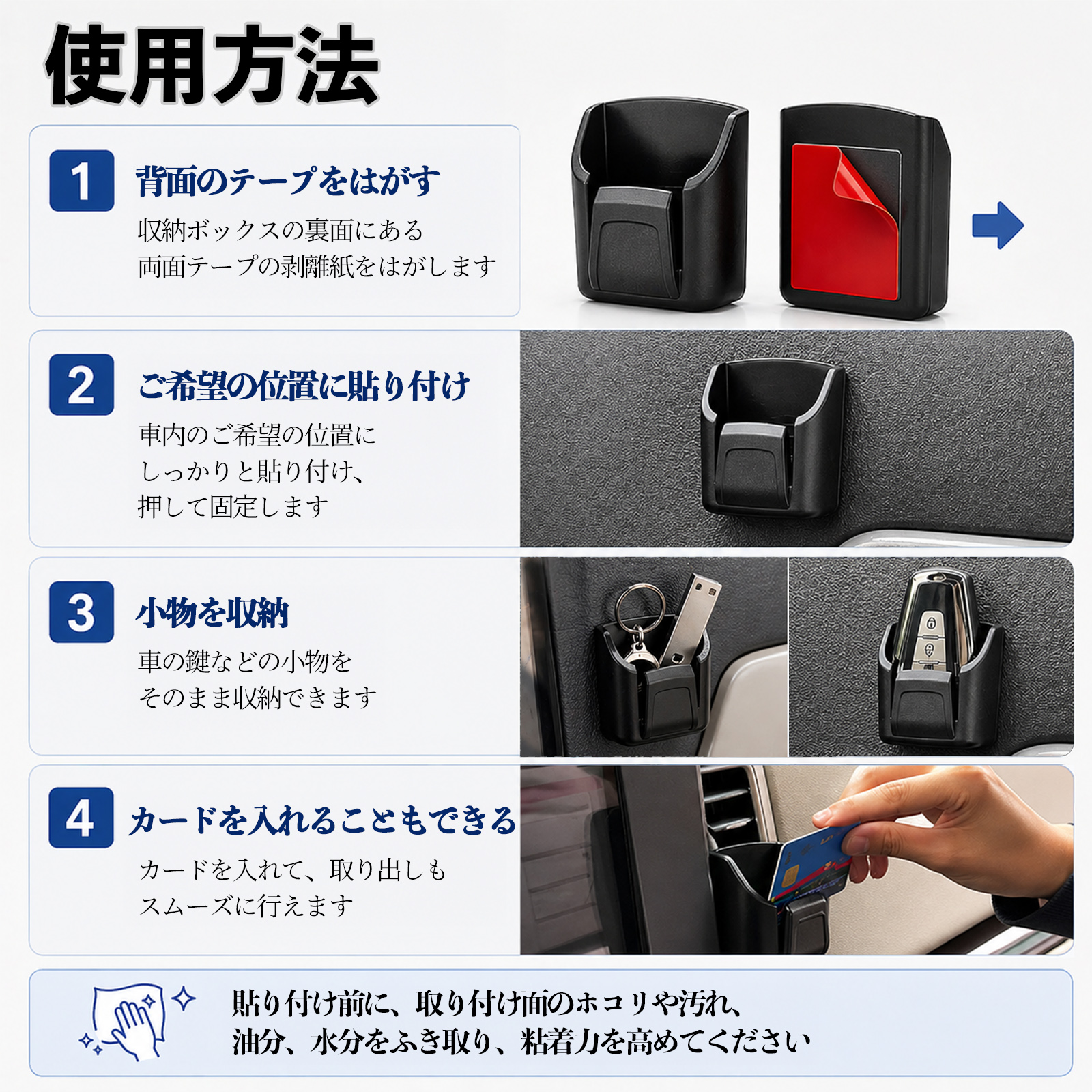 使用方法

1
背面のテープをはがす
収納ボックスの裏面にある
両面テープの剥離紙をはがします

2
ご希望の位置に貼り付け
車内のご希望の位置に
しっかりと貼り付け、
押して固定します

3
小物を収納
車の鍵などの小物を
そのまま収納できます

4
カードを入れることもできる
カードを入れて、取り出しも
スムーズに行えます

貼り付け前に、取り付け面のホコリや汚れ、
油分、水分をふき取り、粘着力を高めてください