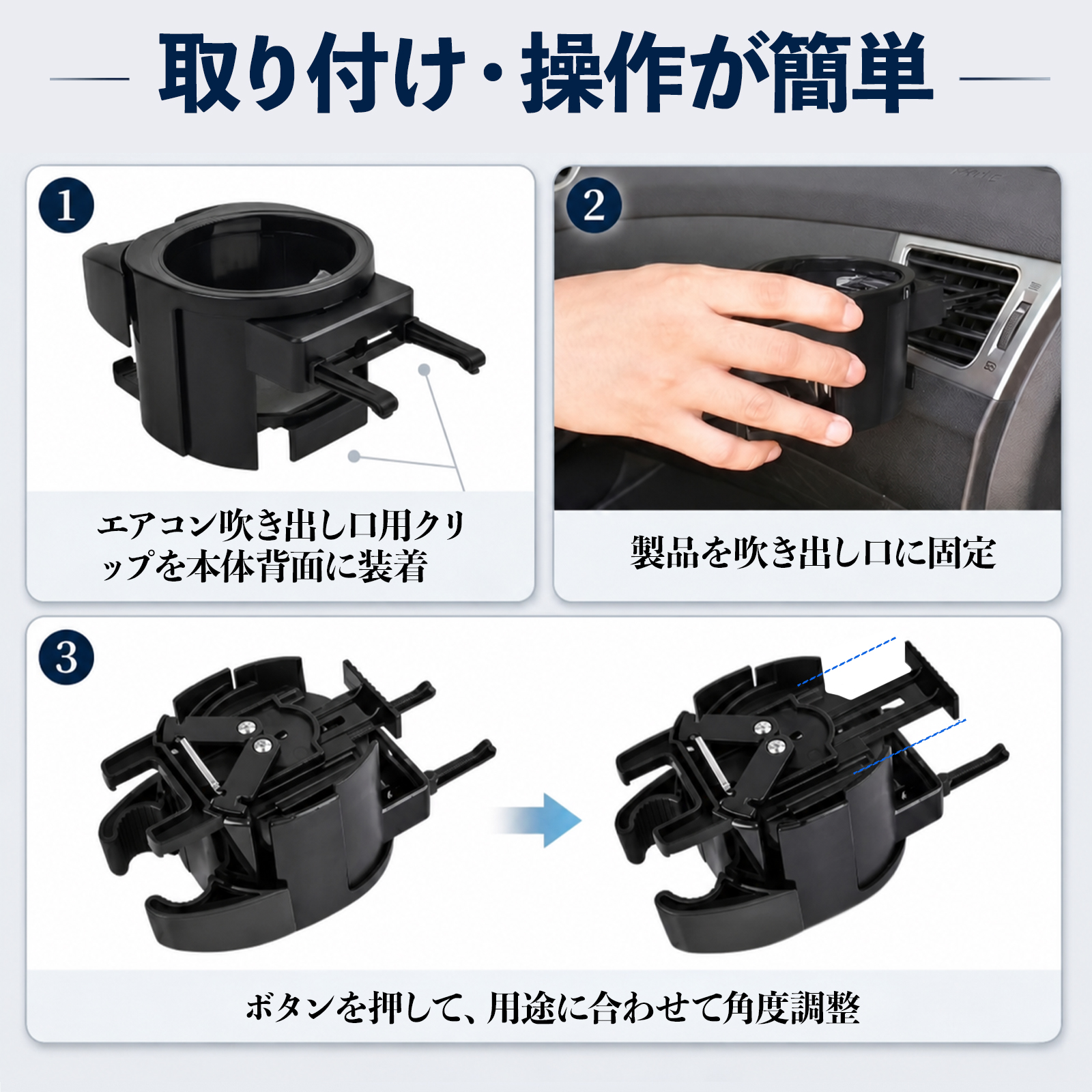 取り付け・操作が簡単

1

エアコン吹き出し口用クリップを本体背面に装着

2

製品を吹き出し口に固定

3

ボタンを押して、用途に合わせて角度調整