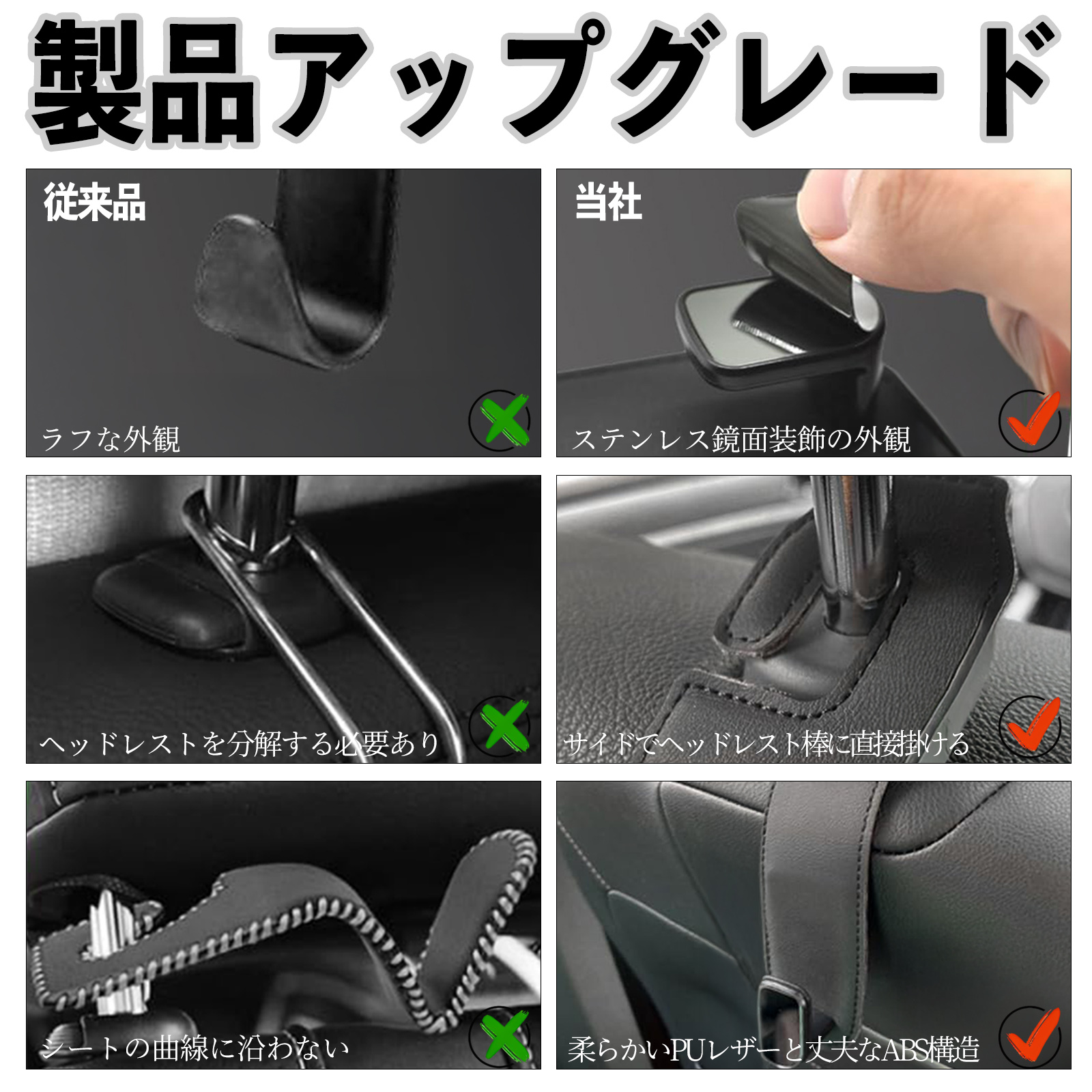 製品アップグレード

従来品

ラフな外観

当社

ステンレス鏡面装飾の外観

ヘッドレストを分解する必要あり

サイドでヘッドレスト棒に直接掛ける

シートの曲線に沿わない

柔らかいPUレザーと丈夫なABS構造