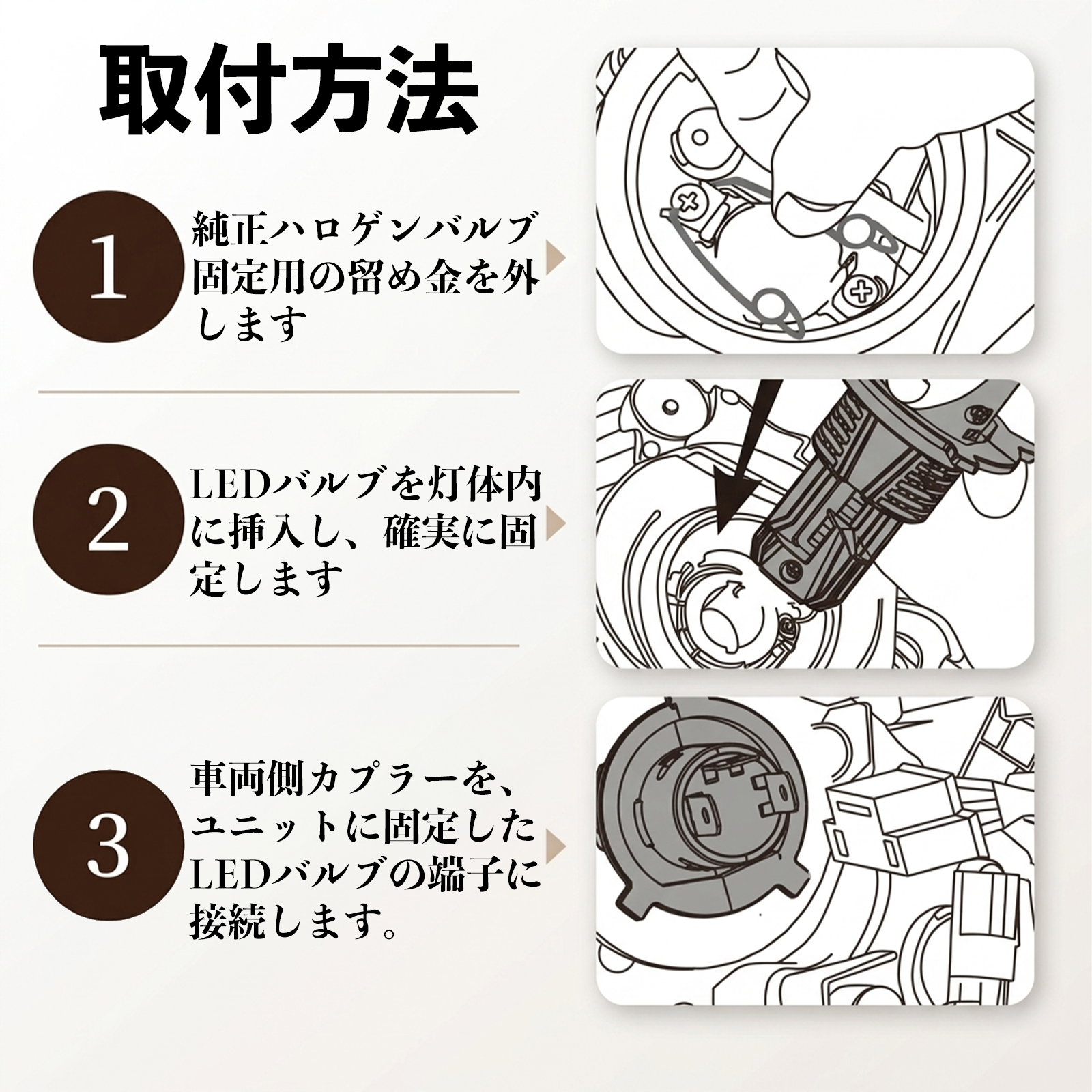 取付方法

1

純正ハロゲンバルブ固定用の留め金を外します

2

LEDバルブを灯体内に挿入し、確実に固定します

3

車両側カプラーを、ユニットに固定したLEDバルブの端子に接続します。