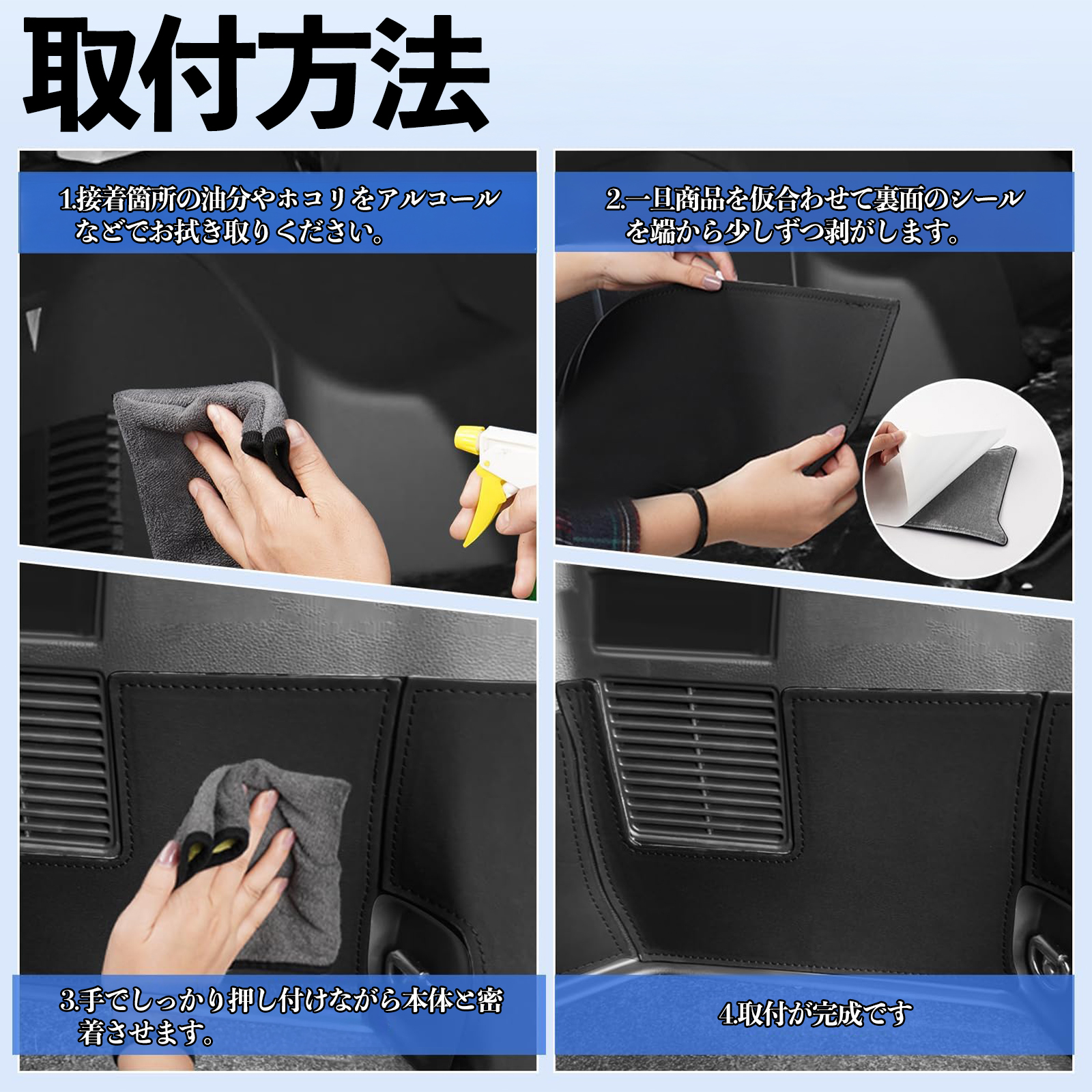 取付方法

1.接着箇所の油分やホコリをアルコールなどでお拭き取りください。

2.一旦商品を仮合わせて裏面のシールを端から少しずつ剥がします。

3.手でしっかり押し付けながら本体と密着させます。

4.取付が完成です