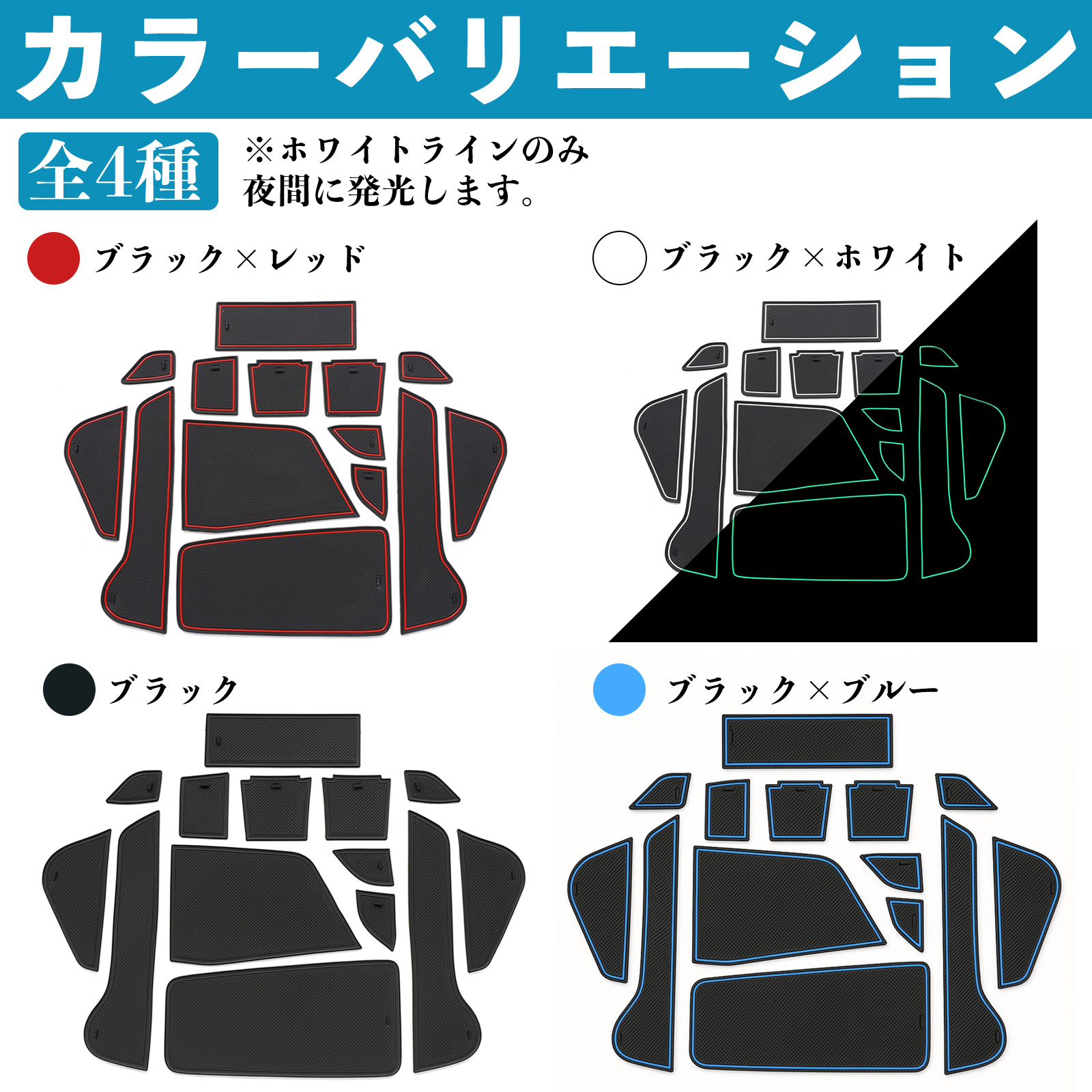 カラーバリエーション

全4種

※ホワイトラインのみ夜間に発光します。

ブラック×レッド

ブラック×ホワイト

ブラック

ブラック×ブルー