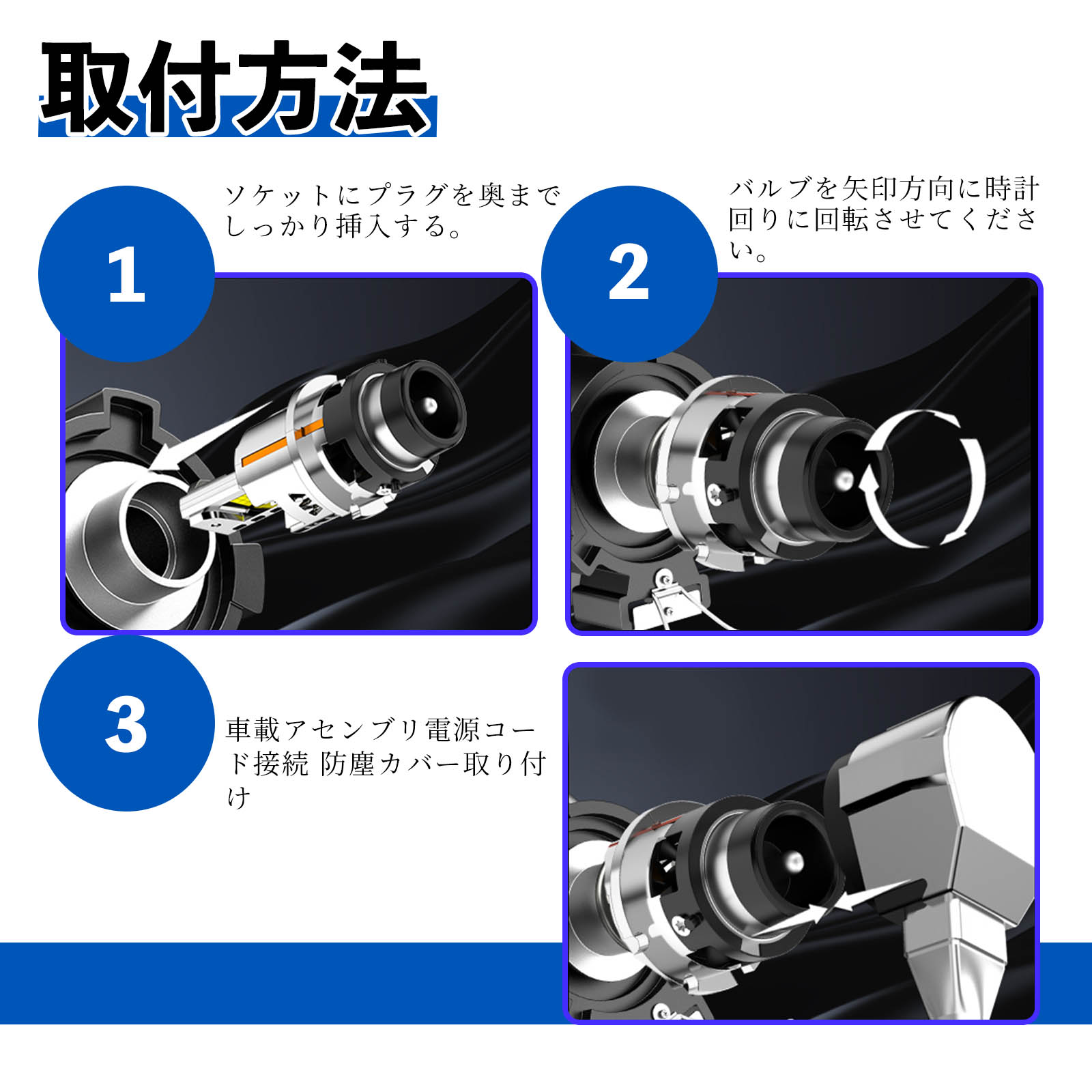 取付方法

1

ソケットにプラグを奥までしっかり挿入する。

2

バルブを矢印方向に時計回りに回転させてください。

3

車載アセンブリ電源コード接続 防塵カバー取り付け