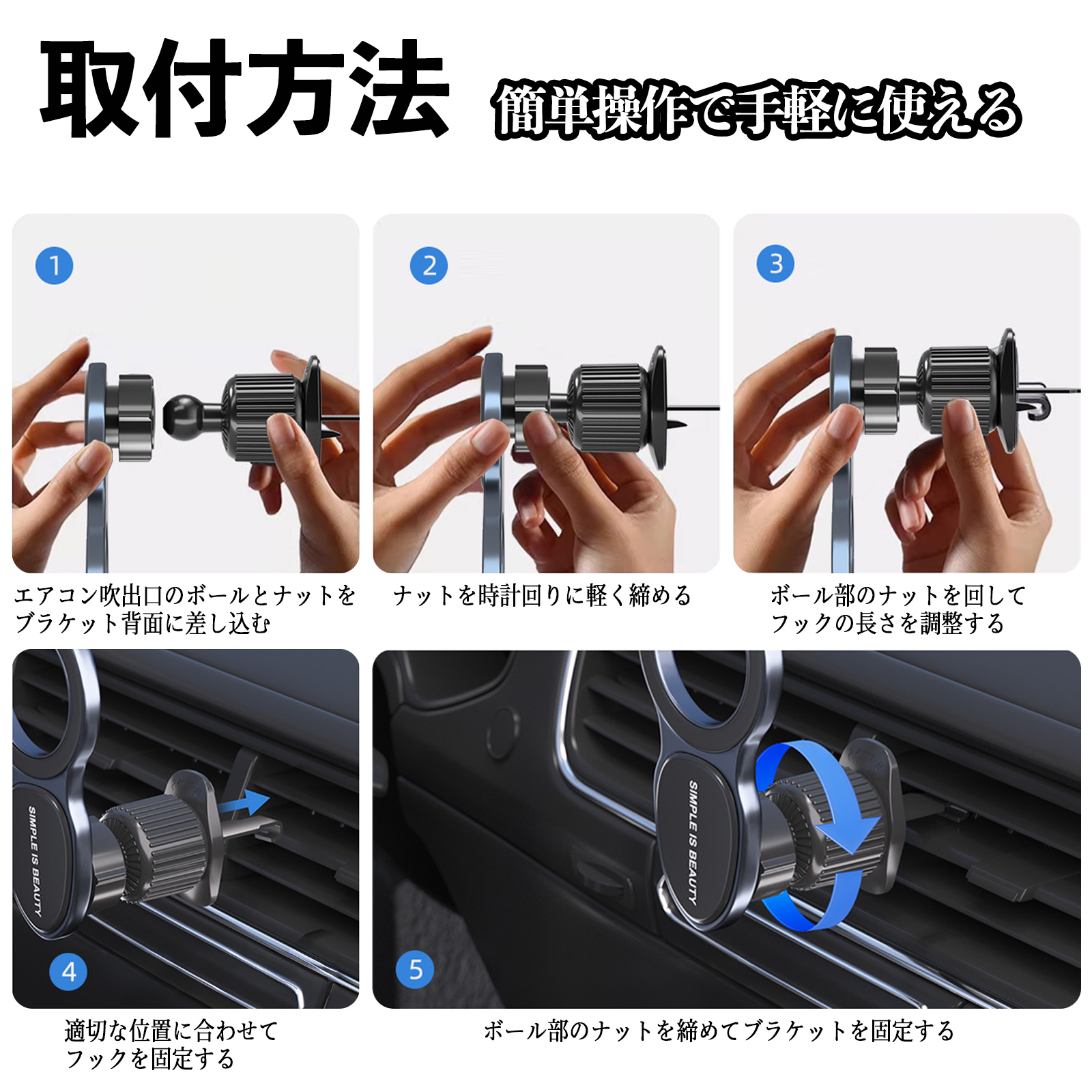 取付方法 簡単操作で手軽に使える

1

エアコン吹出口のボールとナットをブラケット背面に差し込む

2

ナットを時計回りに軽く締める

3

ボール部のナットを回してフックの長さを調整する

SIMPLE IS BEAUTY

4

適切な位置に合わせてフックを固定する

SIMPLE IS BEAUTY

5

ボール部のナットを締めてブラケットを固定する