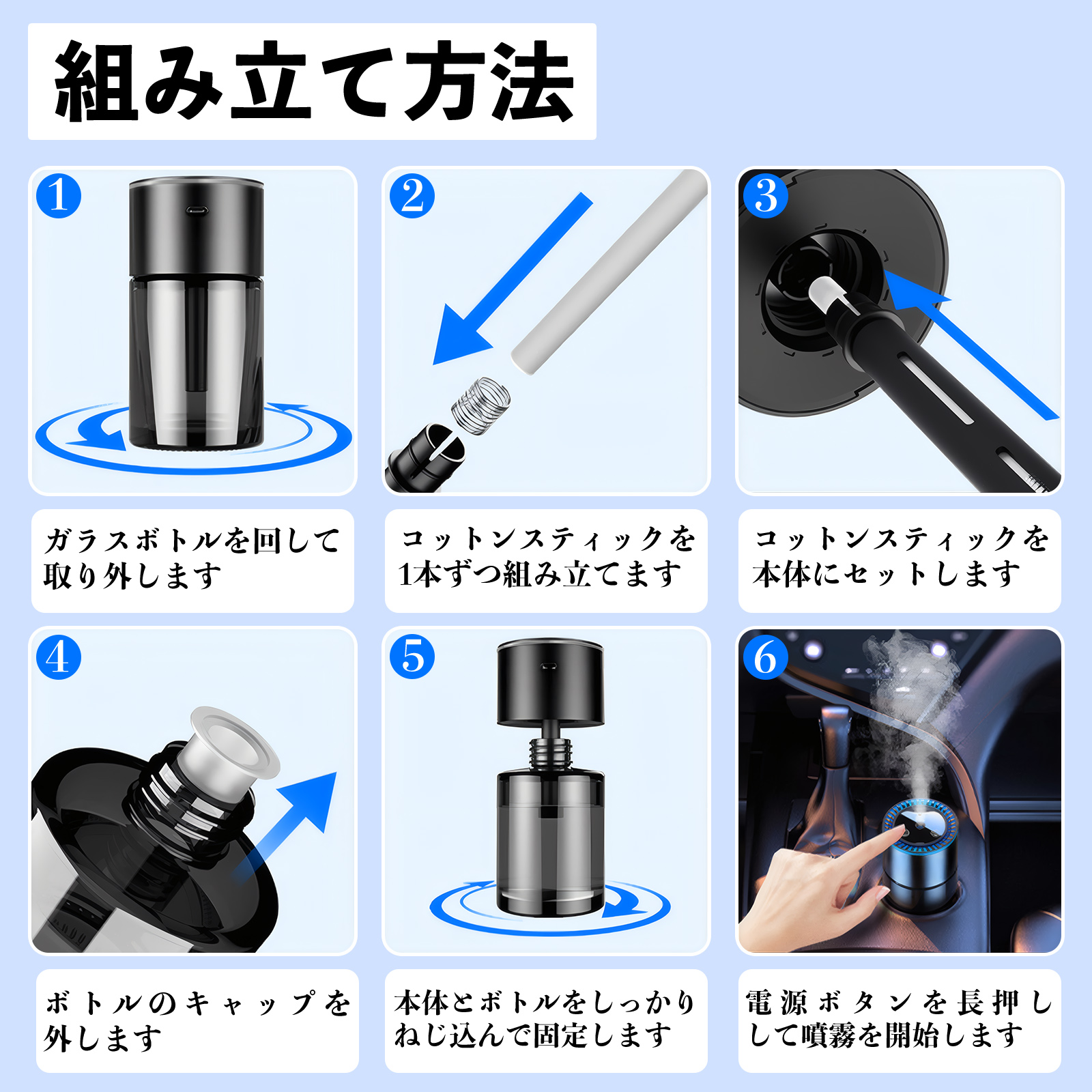 組み立て方法

1
ガラスボトルを回して取り外します

2
コットンスティックを1本ずつ組み立てます

3
コットンスティックを本体にセットします

4
ボトルのキャップを外します

5
本体とボトルをしっかりねじ込んで固定します

6
電源ボタンを長押しして噴霧を開始します