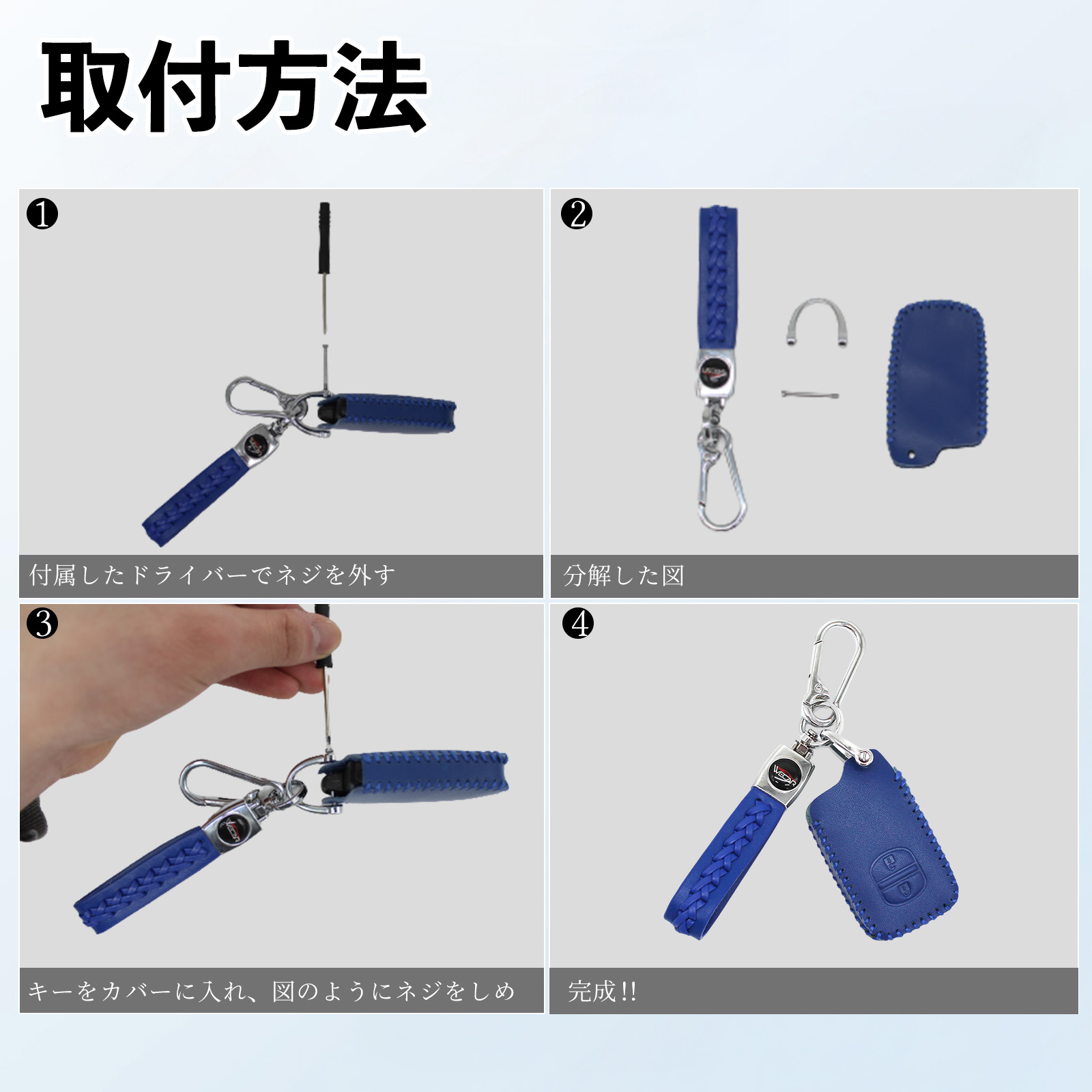 取付方法

❶
付属したドライバーでネジを外す

❷
分解した図

❸
キーをカバーに入れ、図のようにネジをしめ

❹
完成!!