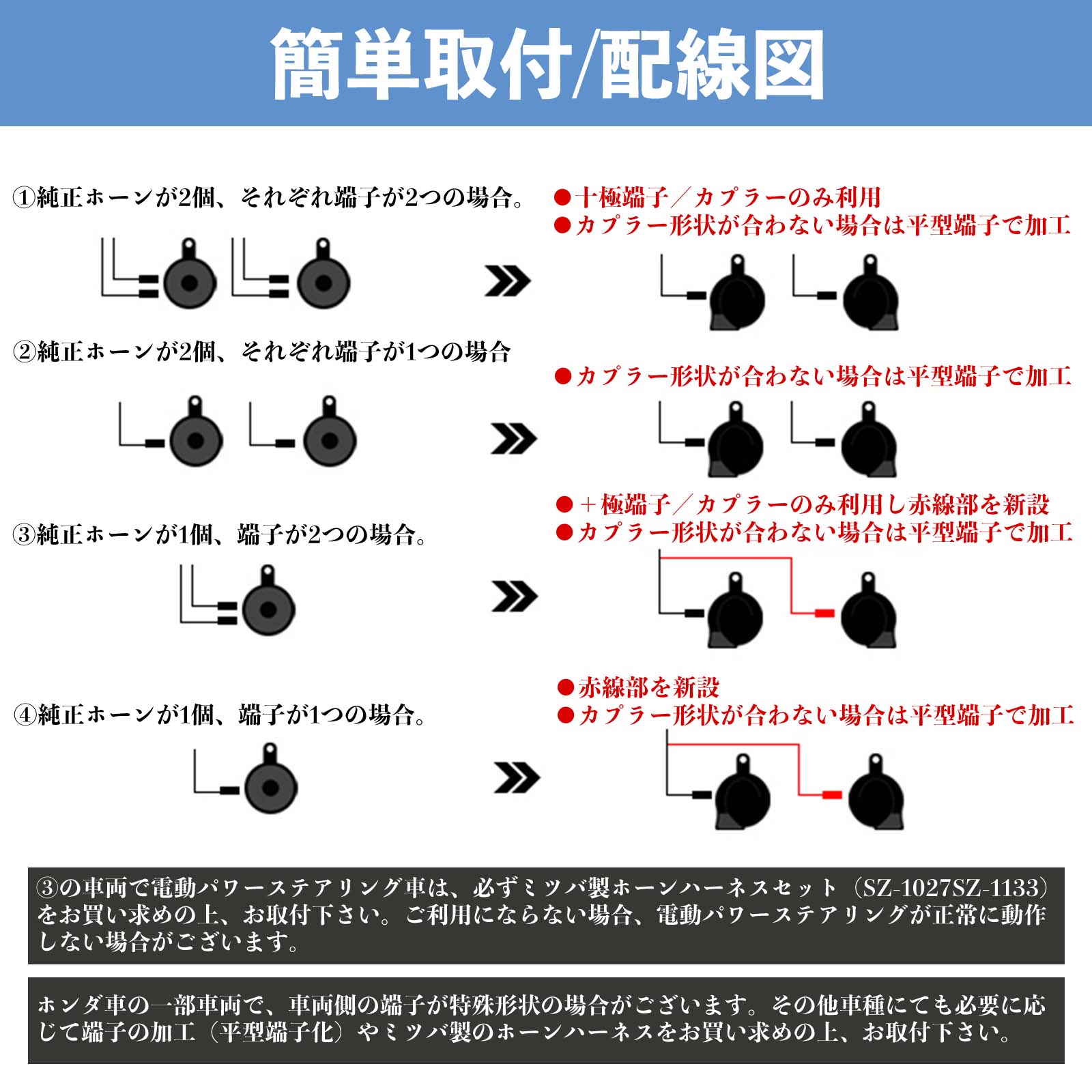 簡単取付/配線図

①純正ホーンが2個、それぞれ端子が2つの場合。

●十極端子／カプラーのみ利用
●カプラー形状が合わない場合は平型端子で加工

②純正ホーンが2個、それぞれ端子が1つの場合

●カプラー形状が合わない場合は平型端子で加工

③純正ホーンが1個、端子が2つの場合。

●＋極端子／カプラーのみ利用し赤線部を新設
●カプラー形状が合わない場合は平型端子で加工

④純正ホーンが1個、端子が1つの場合。

●赤線部を新設
●カプラー形状が合わない場合は平型端子で加工

③の車両で電動パワーステアリング車は、必ずミツバ製ホーンハーネスセット（SZ-1027SZ-1133）をお買い求めの上、お取付下さい。ご利用にならない場合、電動パワーステアリングが正常に動作しない場合がございます。

ホンダ車の一部車両で、車両側の端子が特殊形状の場合がございます。その他車種にても必要に応じて端子の加工（平型端子化）やミツバ製のホーンハーネスをお買い求めの上、お取付下さい。