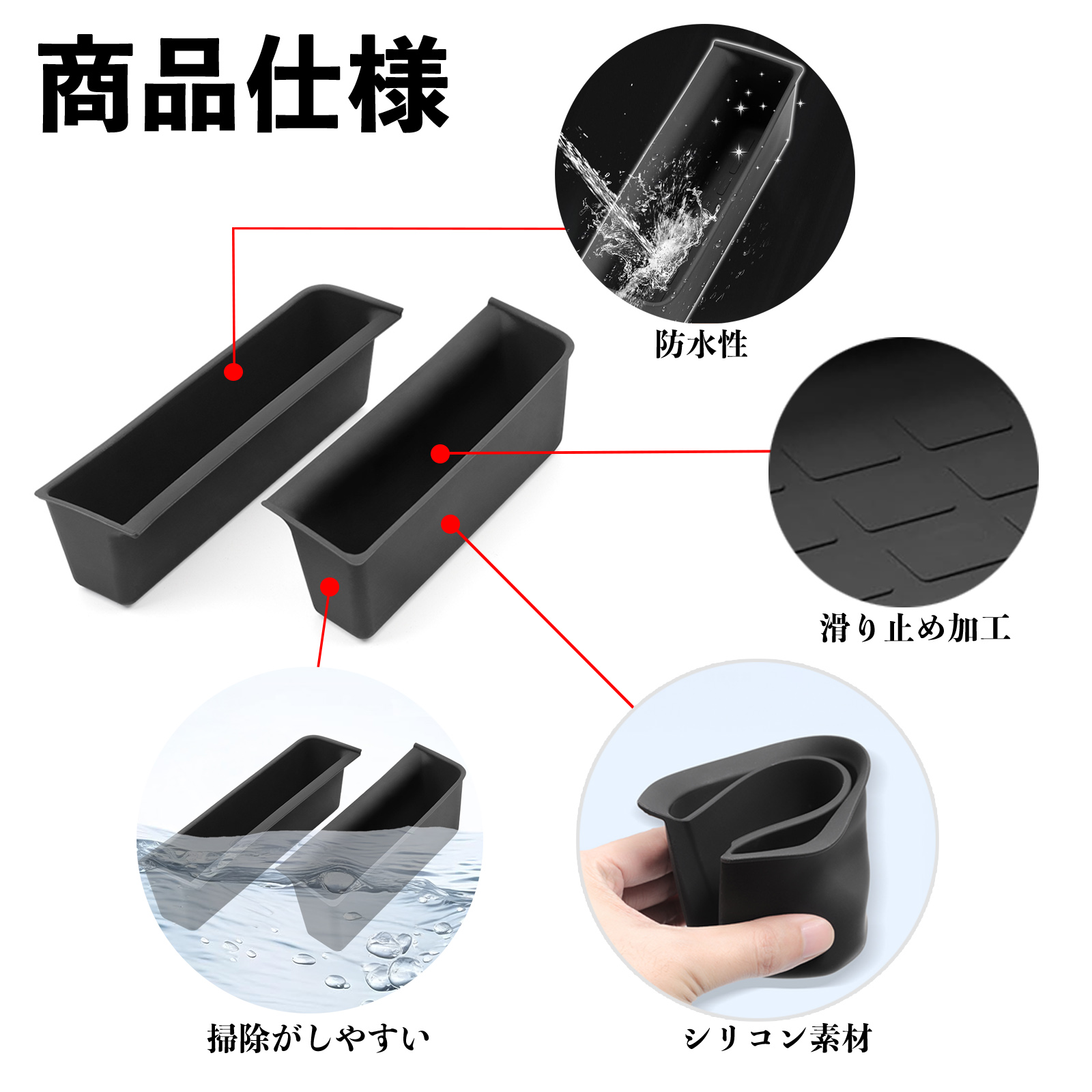 商品仕様

防水性

滑り止め加工

掃除がしやすい

シリコン素材