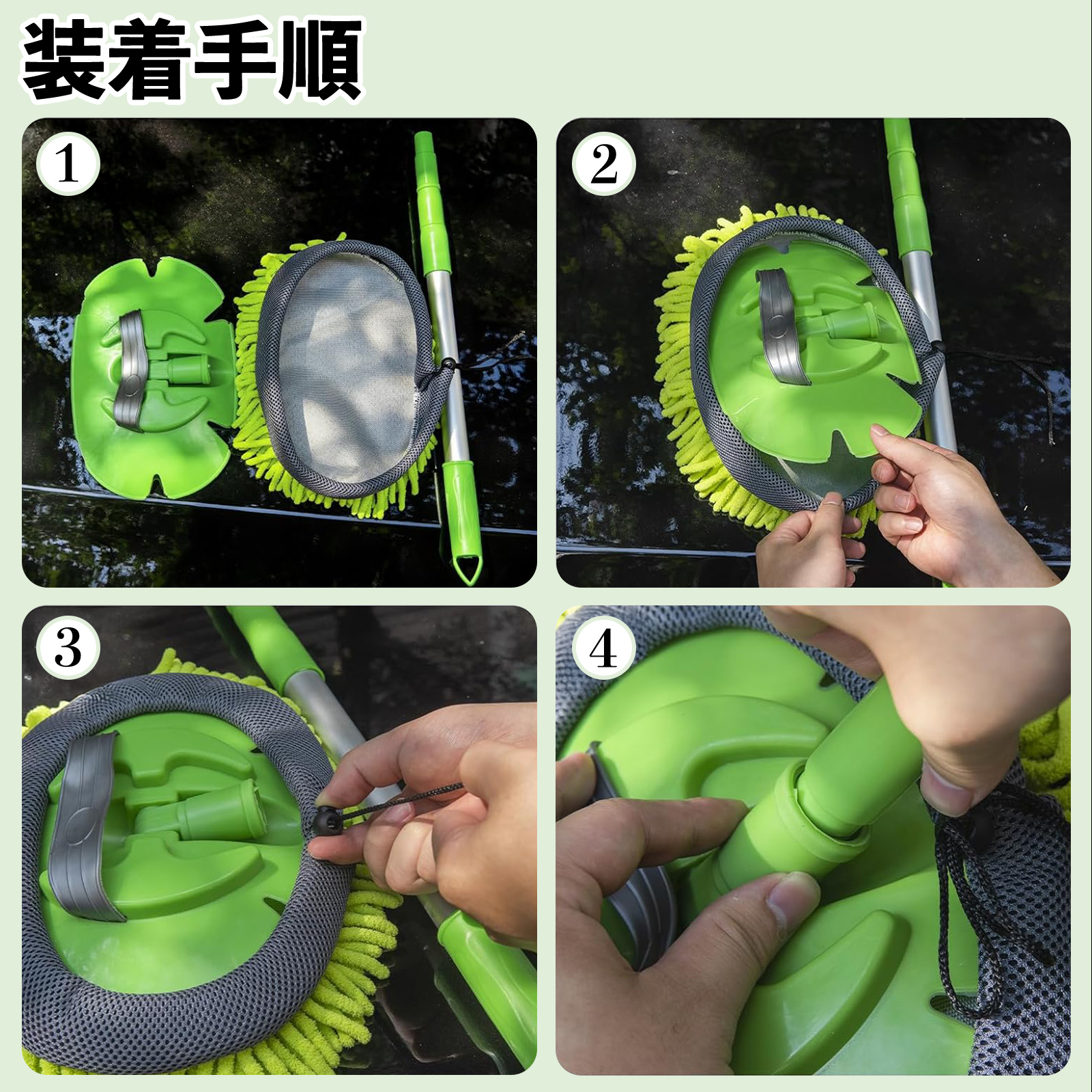 装着手順

1

2

3

4