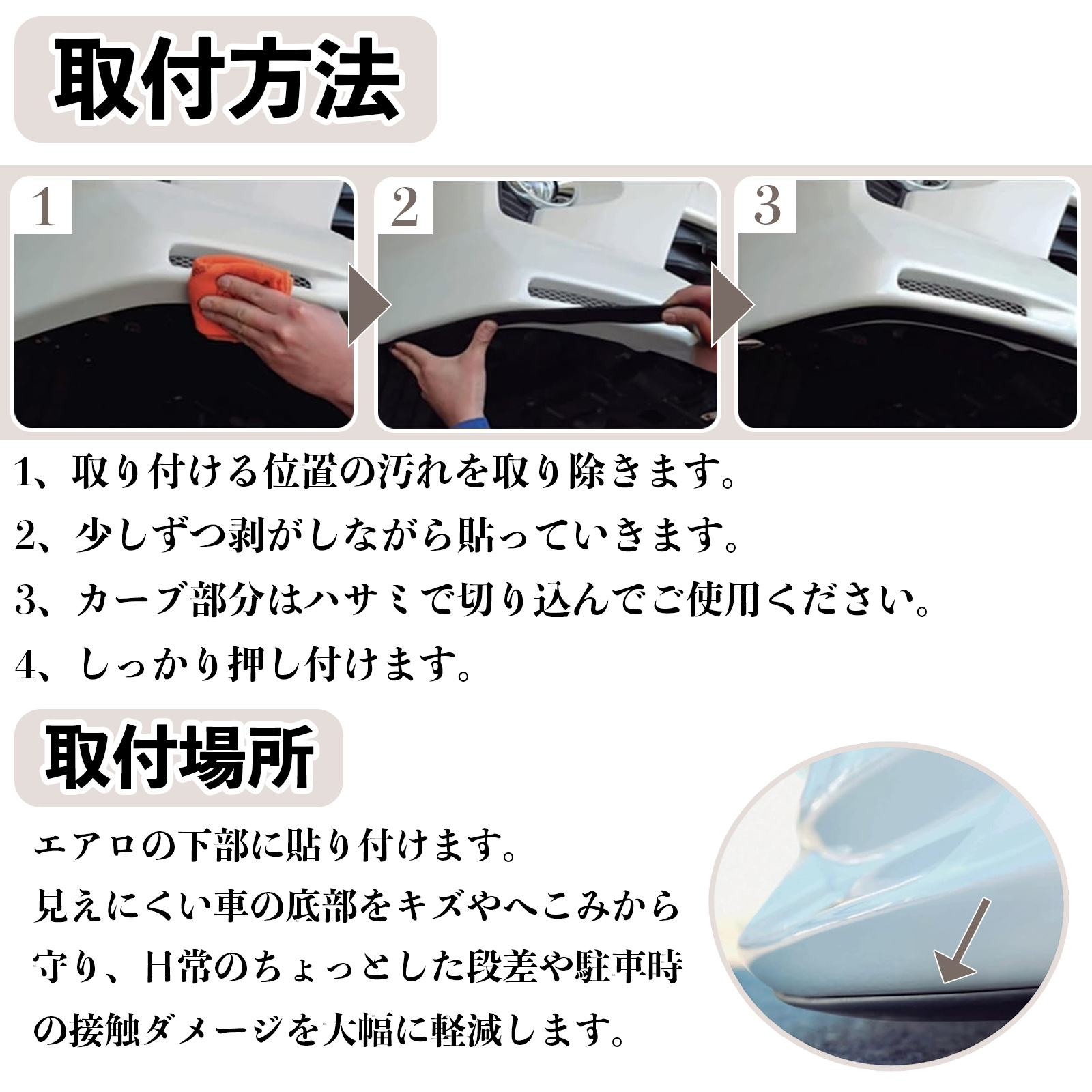 取付方法

1

2

3

1、取り付ける位置の汚れを取り除きます。

2、少しずつ剥がしながら貼っていきます。

3、カーブ部分はハサミで切り込んでご使用ください。

4、しっかり押し付けます。

取付場所

エアロの下部に貼り付けます。
見えにくい車の底部をキズやへこみから守り、日常のちょっとした段差や駐車時の接触ダメージを大幅に軽減します。