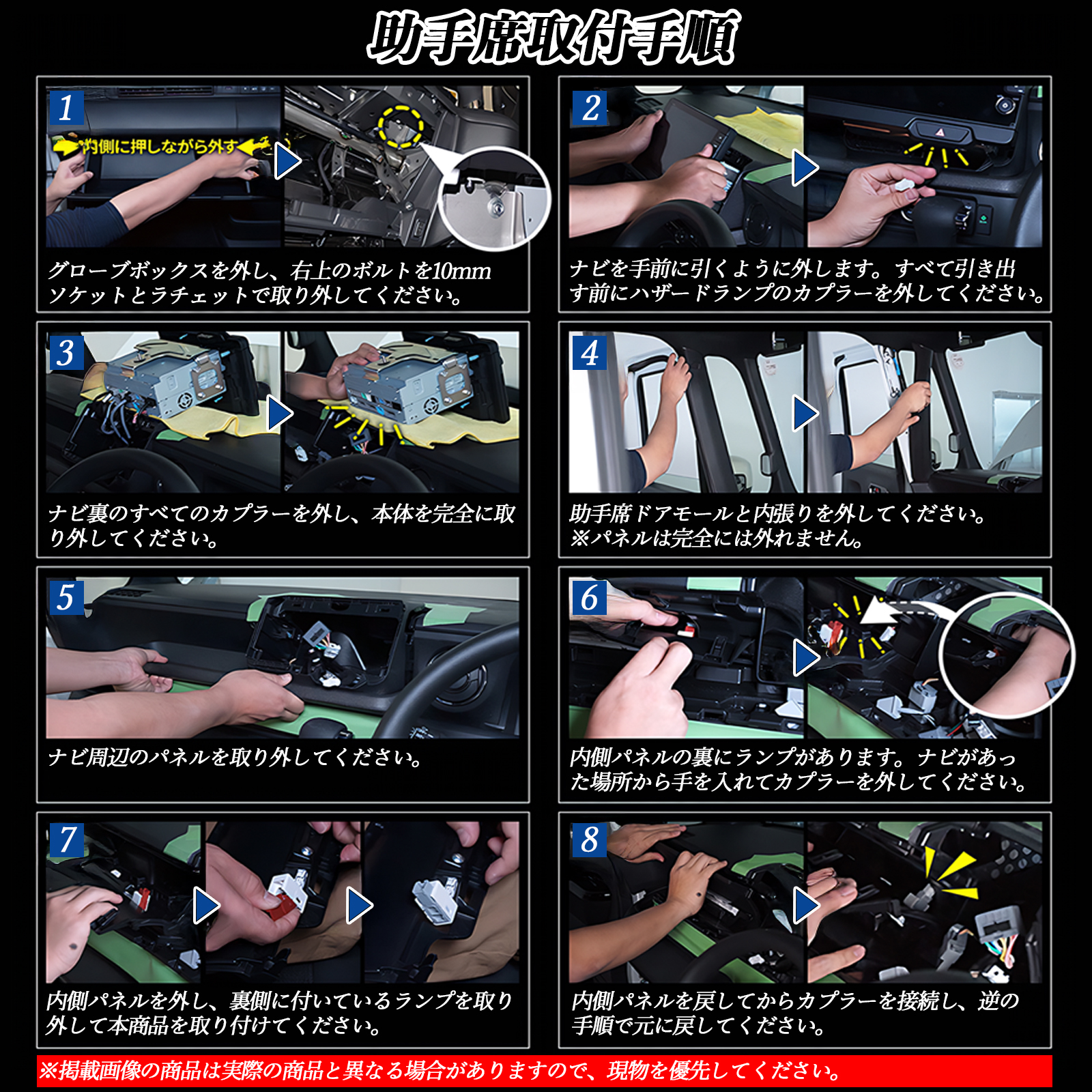 助手席取付手順

1
内側に押しながら外す
グローブボックスを外し、右上のボルトを10mmソケットとラチェットで取り外してください。

2
ナビを手前に引くように外します。すべて引き出す前にハザードランプのカプラーを外してください。

3
ナビ裏のすべてのカプラーを外し、本体を完全に取り外してください。

4
助手席ドアモールと内張りを外してください。
※パネルは完全には外れません。

5
ナビ周辺のパネルを取り外してください。

6
内側パネルの裏にランプがあります。ナビがあった場所から手を入れてカプラーを外してください。

7
内側パネルを外し、裏側に付いているランプを取り外して本商品を取り付けてください。

8
内側パネルを戻してからカプラーを接続し、逆の手順で元に戻してください。

※掲載画像の商品は実際の商品と異なる場合がありますので、現物を優先してください。