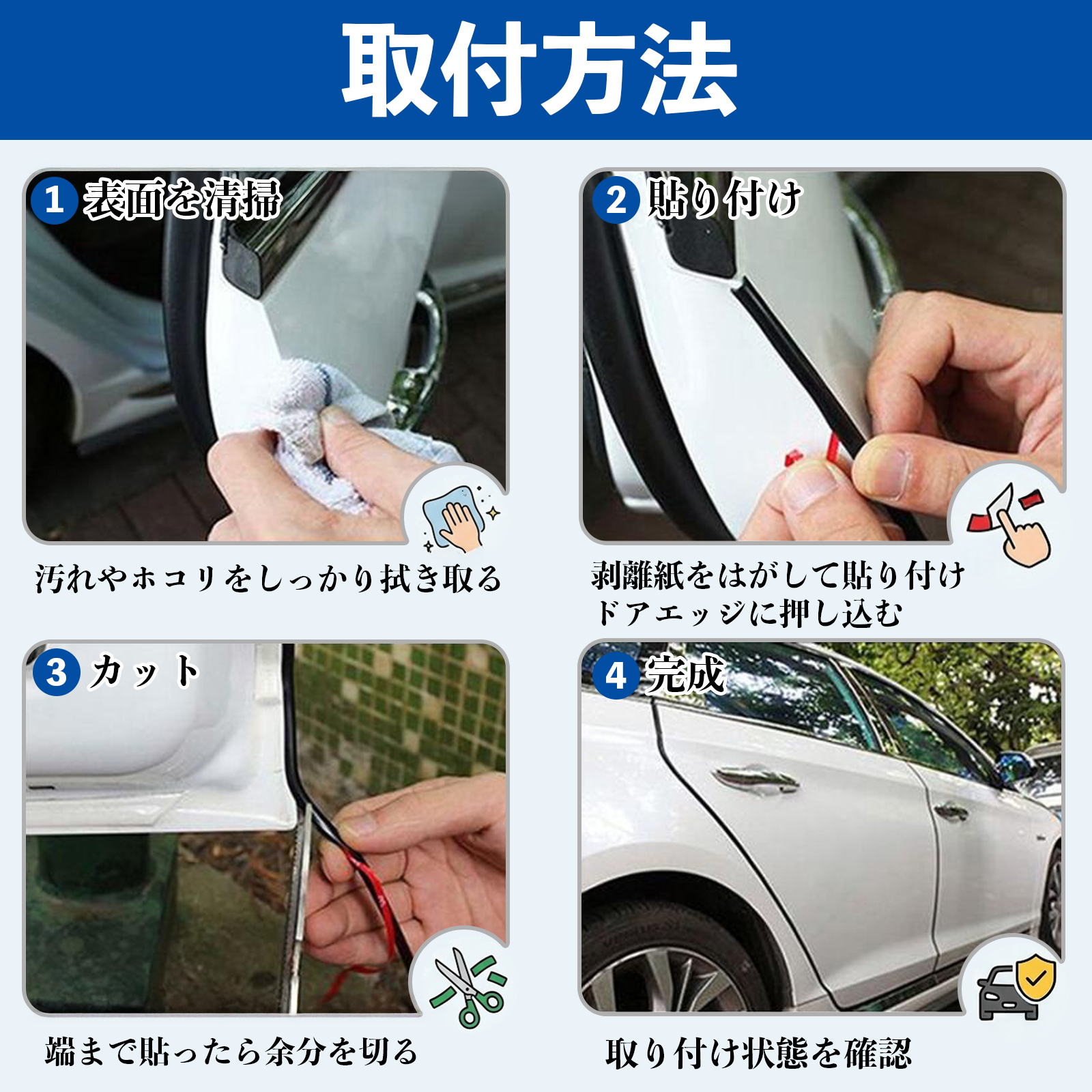 取付方法

1 表面を清掃

汚れやホコリをしっかり拭き取る

2 貼り付け

剥離紙をはがして貼り付け
ドアエッジに押し込む

3 カット

端まで貼ったら余分を切る

4 完成

取り付け状態を確認