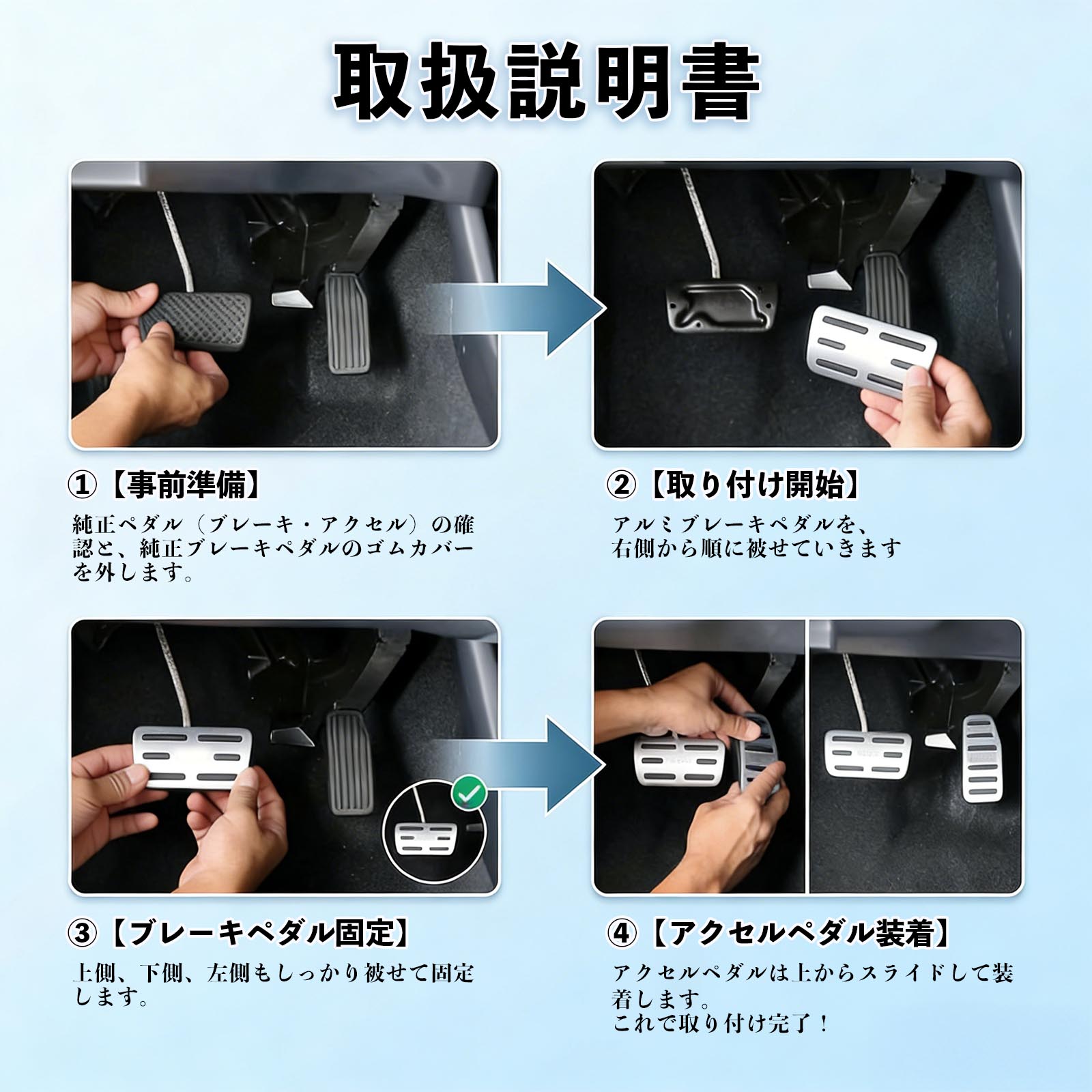 取扱説明書

①【事前準備】

純正ペダル（ブレーキ・アクセル）の確認と、純正ブレーキペダルのゴムカバーを外します。

②【取り付け開始】

アルミブレーキペダルを、
右側から順に被せていきます

③【ブレーキペダル固定】

上側、下側、左側もしっかり被せて固定します。

④【アクセルペダル装着】

アクセルペダルは上からスライドして装着します。
これで取り付け完了！