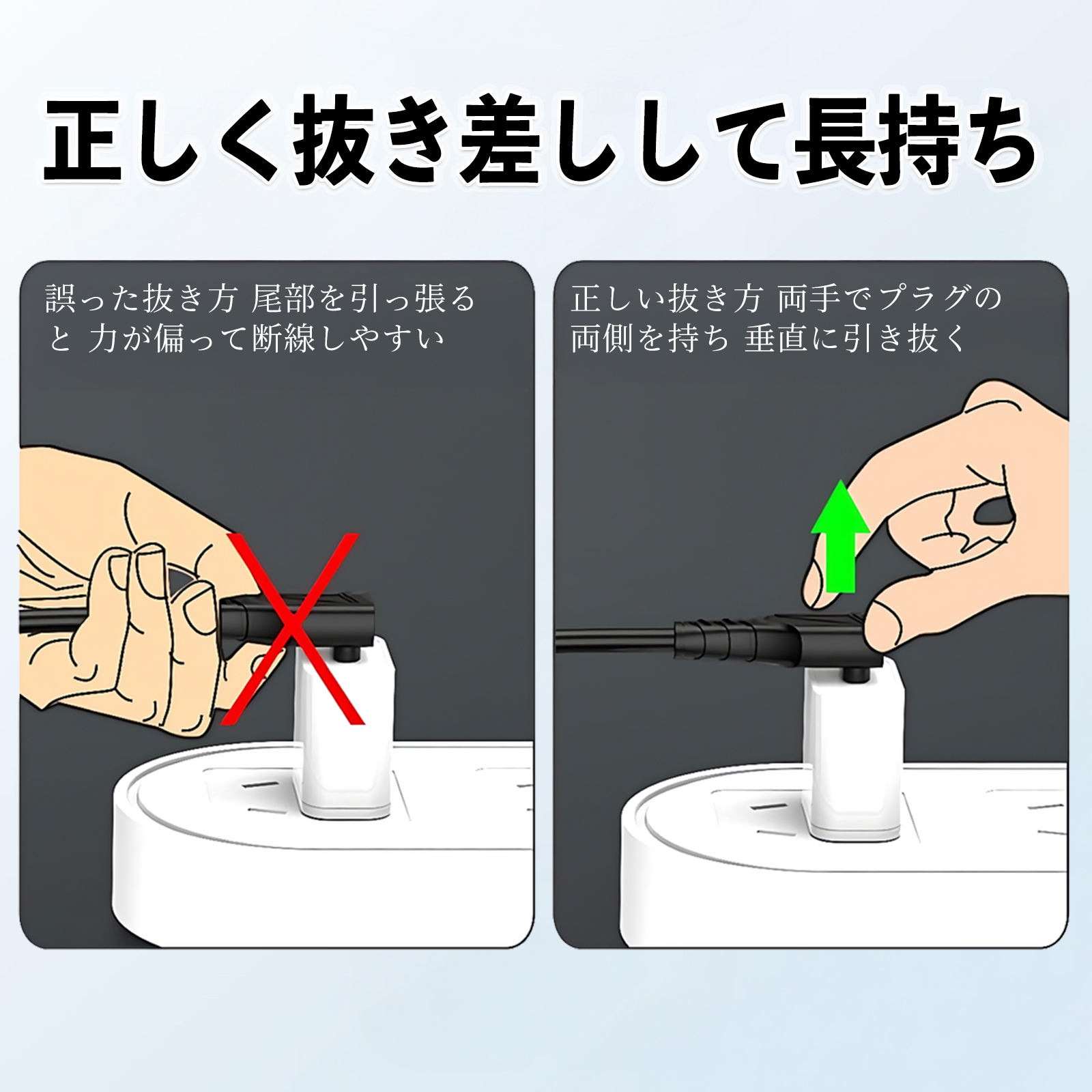 正しく抜き差しして長持ち

誤った抜き方 尾部を引っ張ると 力が偏って断線しやすい

正しい抜き方 両手でプラグの両側を持ち 垂直に引き抜く