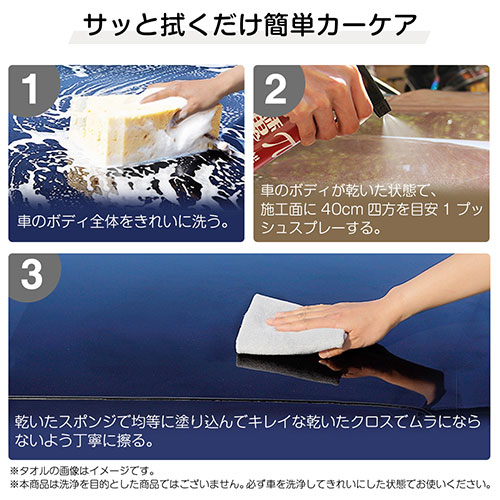 サッと拭くだけ簡単カーケア

1
車のボディ全体をきれいに洗う。

2
車のボディが乾いた状態で、施工面に 40cm 四方を目安 1 プッシュスプレーする。

3
乾いたスポンジで均等に塗り込んでキレイな乾いたクロスでムラにならないよう丁寧に擦る。

※タオルの画像はイメージです。
※本商品は洗浄を目的とした商品ではございません。必ず車を洗浄してきれいにした状態でお使いください。