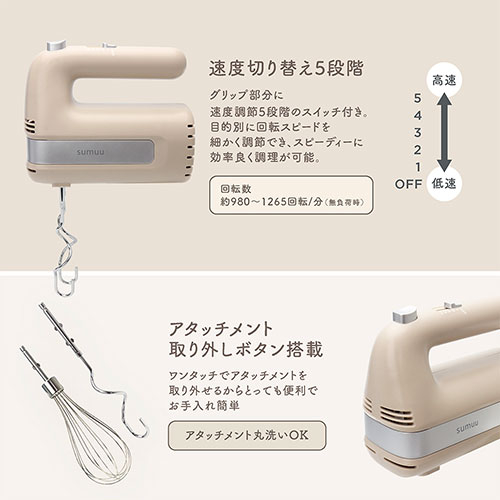 sumuu

速度切り替え5段階

グリップ部分に
速度調節5段階のスイッチ付き。
目的別に回転スピードを
細かく調節でき、スピーディーに
効率良く調理が可能。

回転数
約980～1265回転/分（無負荷時）

高速
5
4
3
2
1
OFF
低速

アタッチメント
取り外しボタン搭載

ワンタッチでアタッチメントを
取り外せるからとっても便利で
お手入れ簡単

アタッチメント丸洗いOK

sumuu