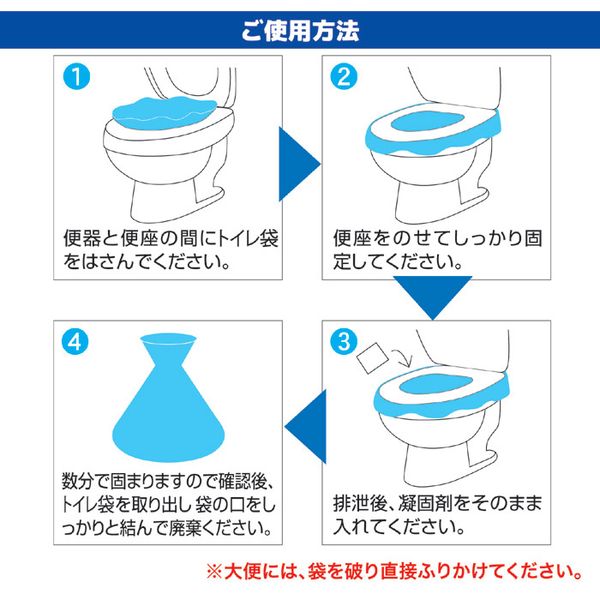 ご使用方法

1

便器と便座の間にトイレ袋をはさんでください。

2

便座をのせてしっかり固定してください。

3

排泄後、凝固剤をそのまま入れてください。

4

数分で固まりますので確認後、トイレ袋を取り出し 袋の口をしっかりと結んで廃棄ください。

※大便には、袋を破り直接ふりかけてください。