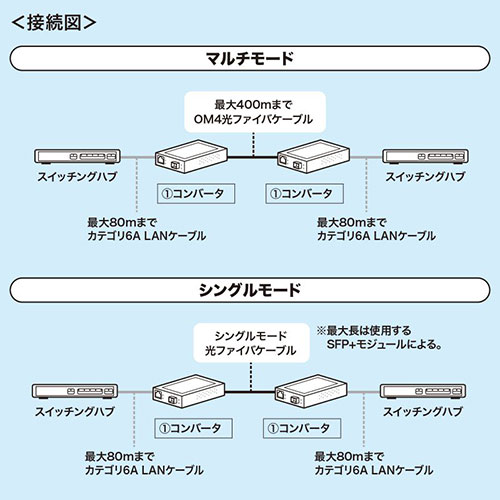 ＜接続図＞

マルチモード

最大400mまで
OM4光ファイバケーブル

スイッチングハブ

①コンバータ

①コンバータ

スイッチングハブ

最大80mまで
カテゴリ6A LANケーブル

最大80mまで
カテゴリ6A LANケーブル

シングルモード

シングルモード
光ファイバケーブル

※最大長は使用する
SFP+モジュールによる。

スイッチングハブ

①コンバータ

①コンバータ

スイッチングハブ

最大80mまで
カテゴリ6A LANケーブル

最大80mまで
カテゴリ6A LANケーブル