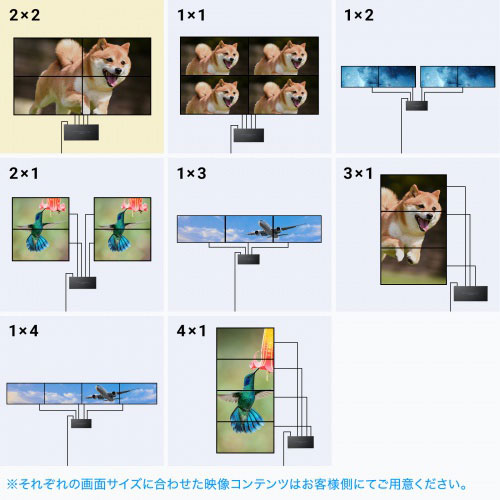 2×2

1×1

1×2

2×1

1×3

3×1

1×4

4×1

※それぞれの画面サイズに合わせた映像コンテンツはお客様側にてご用意ください。