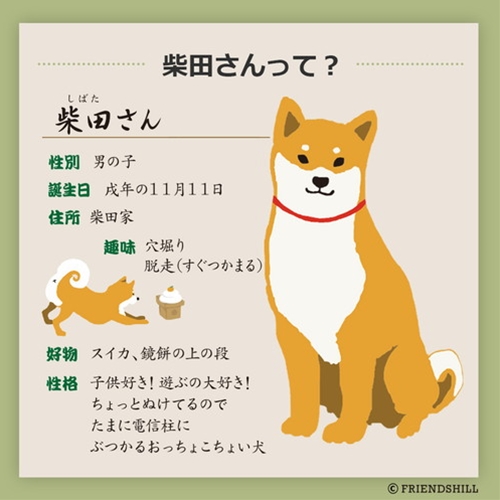 柴田さんって？

しばた
柴田さん

性別 男の子

誕生日 戌年の11月11日

住所 柴田家

趣味 穴堀り
脱走（すぐつかまる）

好物 スイカ、鏡餅の上の段

性格 子供好き！遊ぶの大好き！
ちょっとぬけてるので
たまに電信柱に
ぶつかるおっちょこちょい犬

© FRIENDSHILL