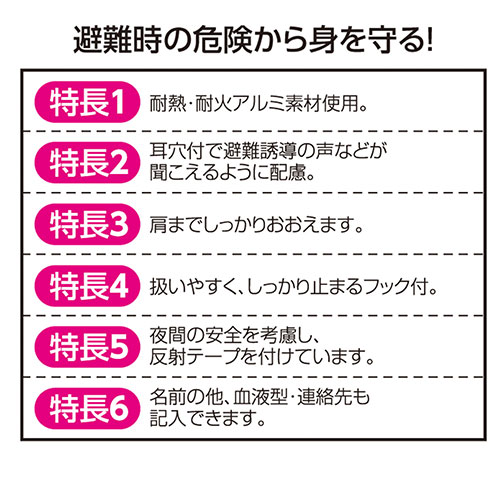 避難時の危険から身を守る!

特長1 耐熱・耐火アルミ素材使用。

特長2 耳穴付で避難誘導の声などが聞こえるように配慮。

特長3 肩までしっかりおおえます。

特長4 扱いやすく、しっかり止まるフック付。

特長5 夜間の安全を考慮し、反射テープを付けています。

特長6 名前の他、血液型・連絡先も記入できます。